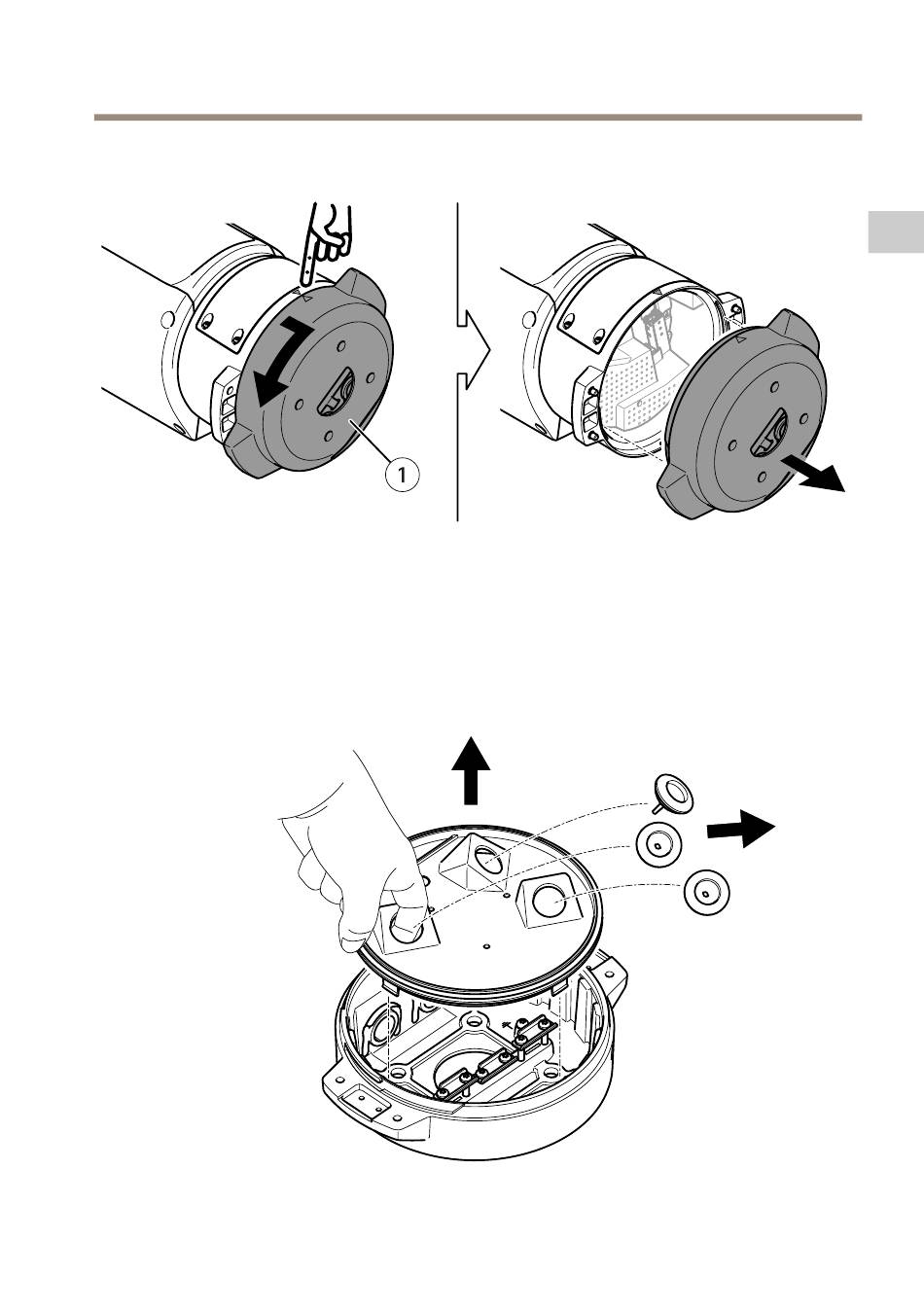 1