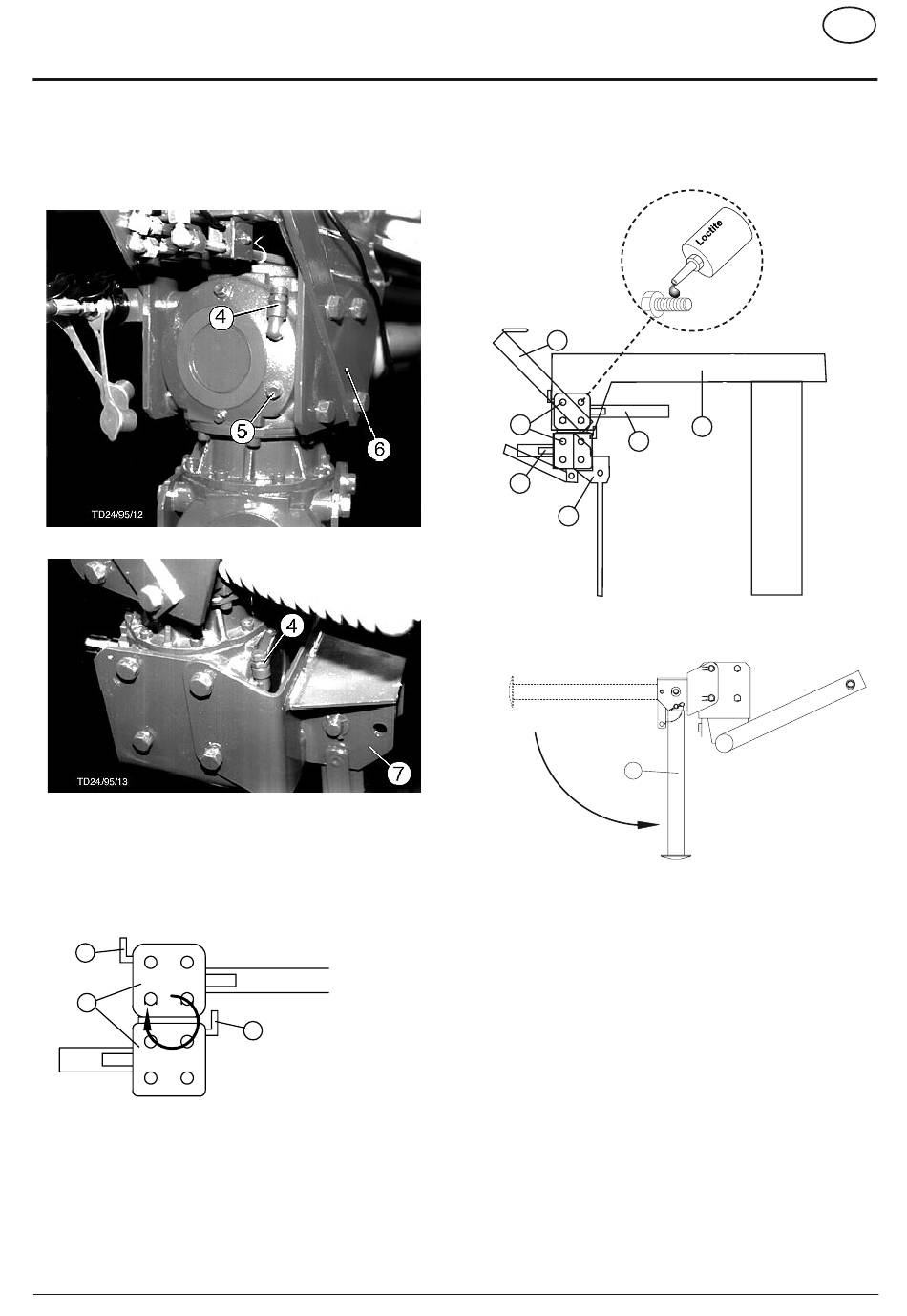 4

5

6

TD24/95/12

4

7

TD24/95/13

Loctite