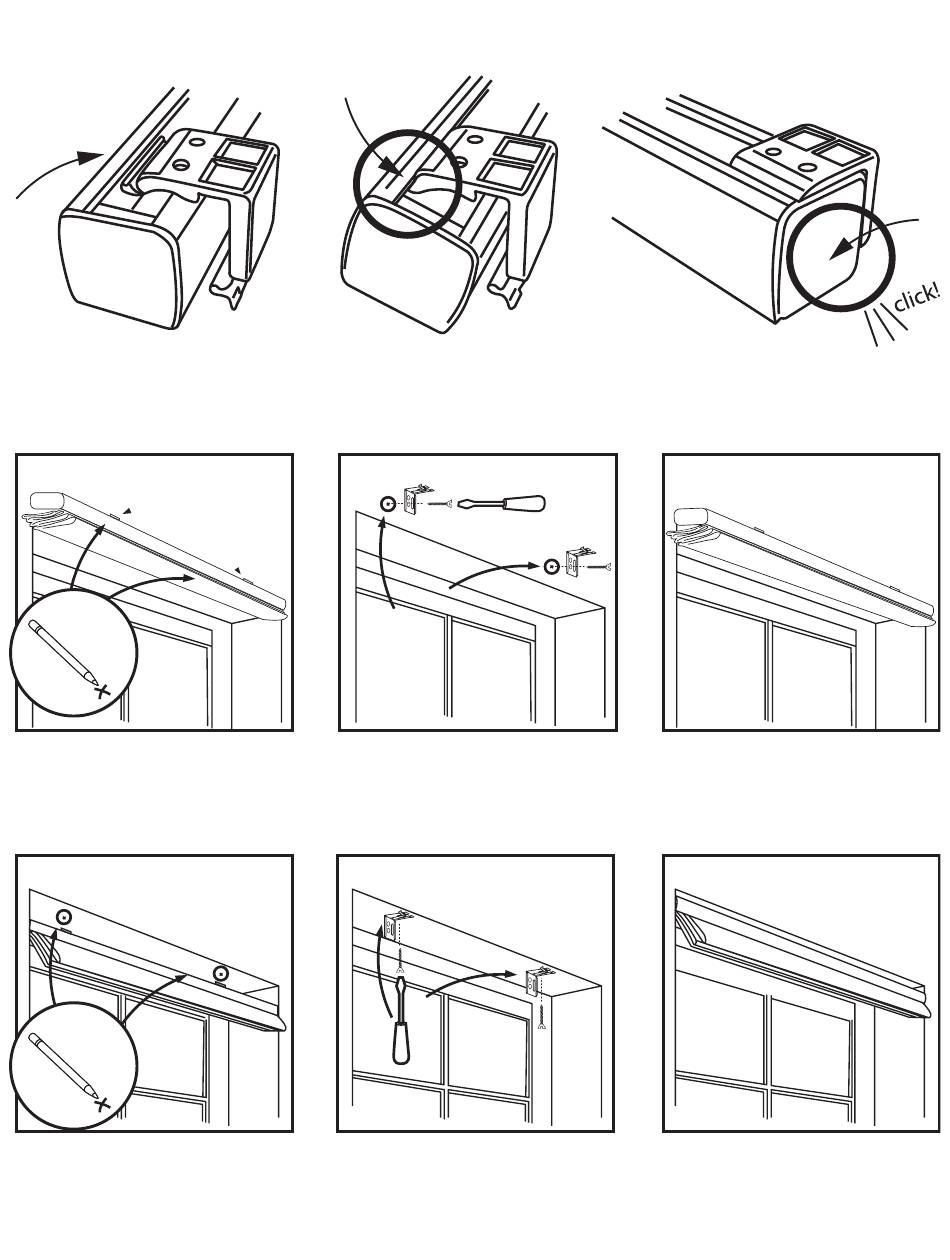 click!