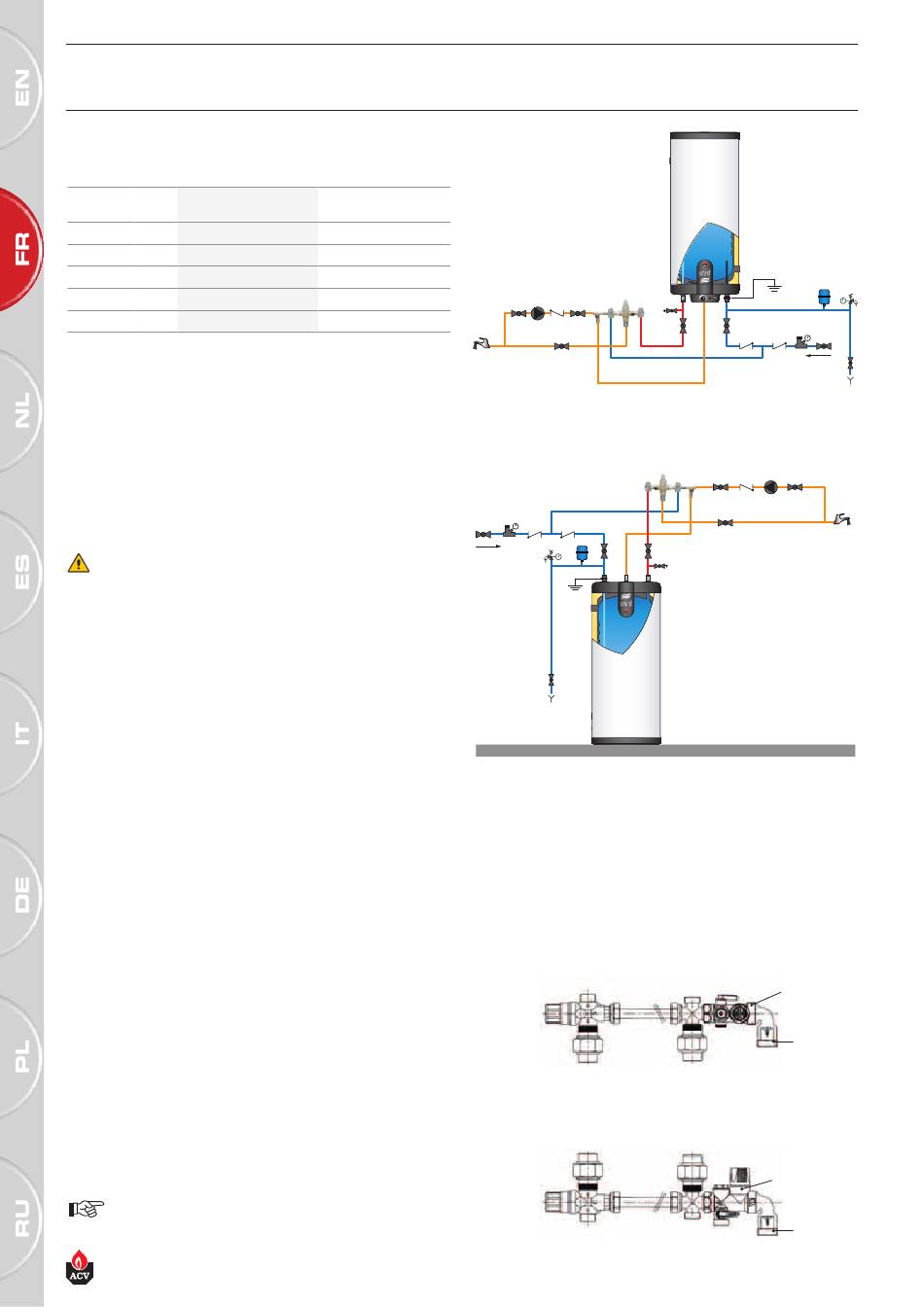 EN

FR

NL

ES

IT

DE

PL

RU

ACV