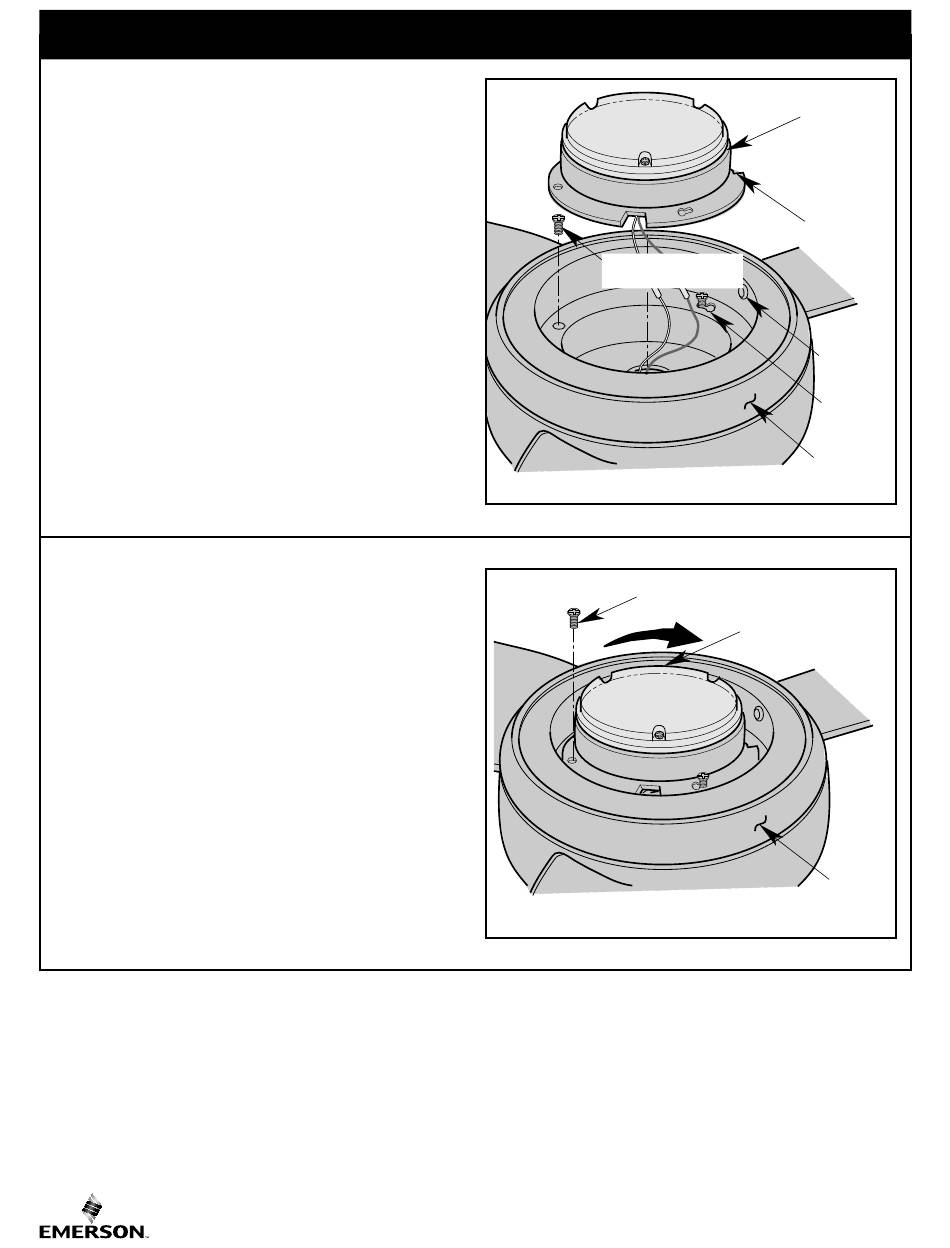 EMERSON.