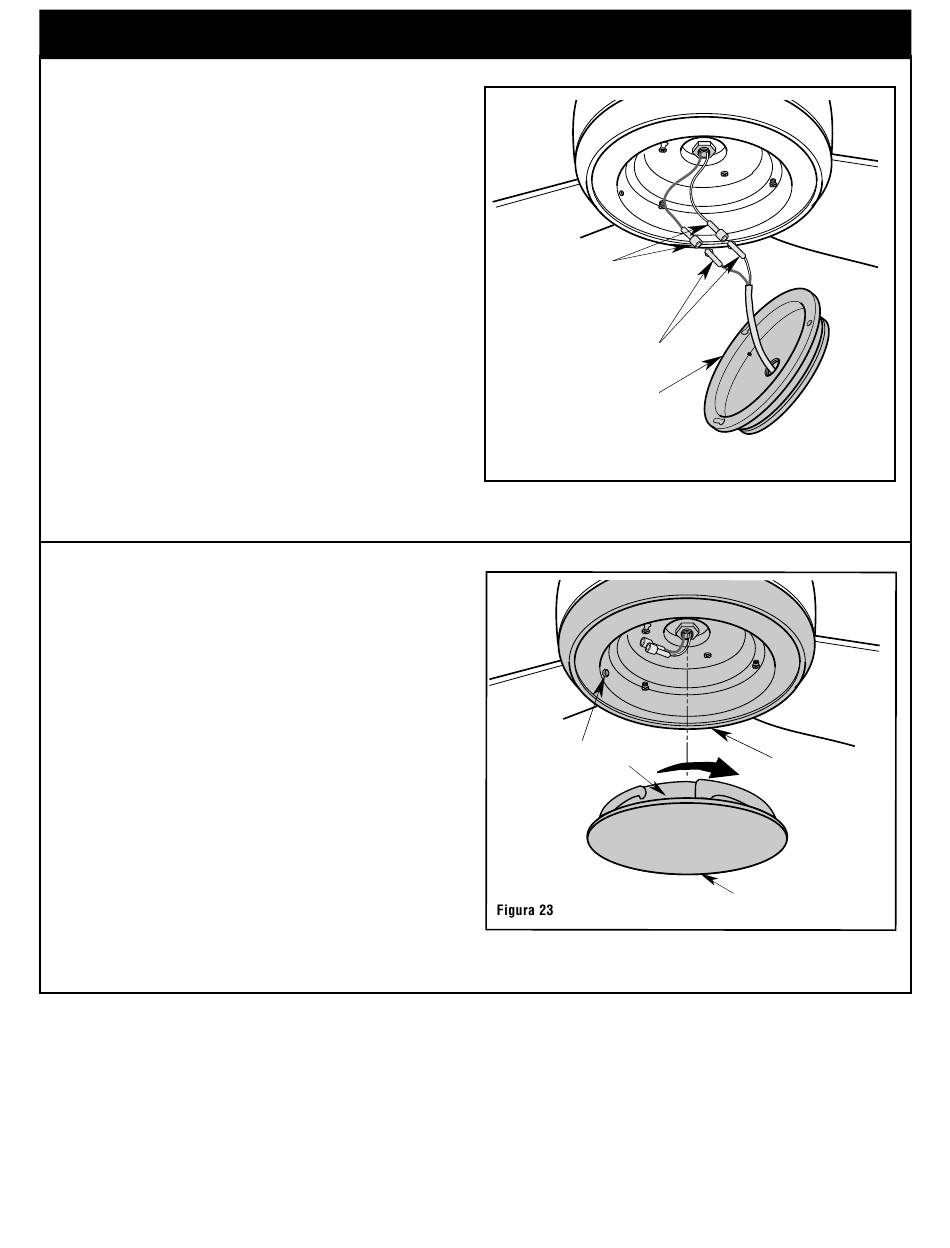 Figura 23