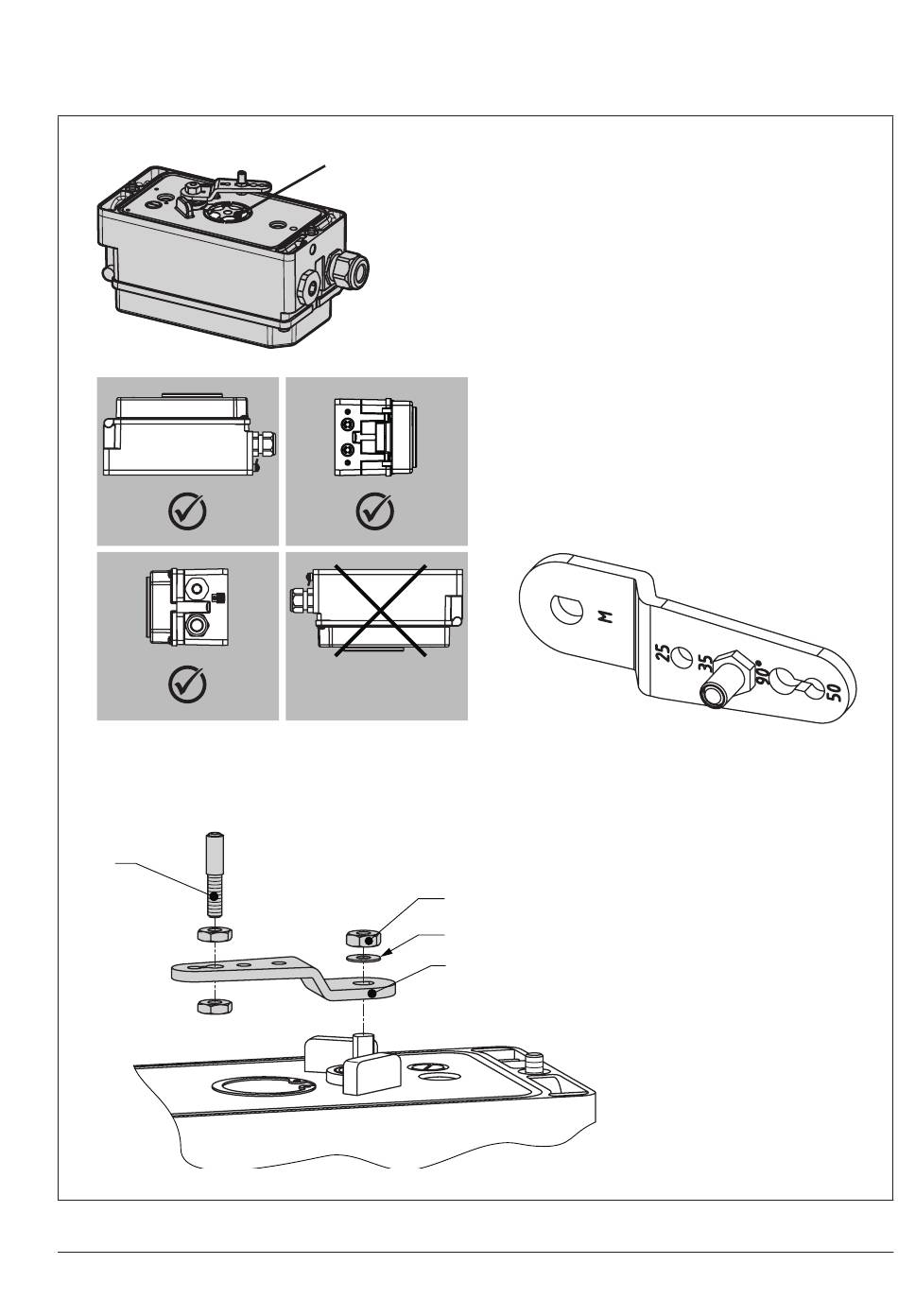 M

25

35

90°

50