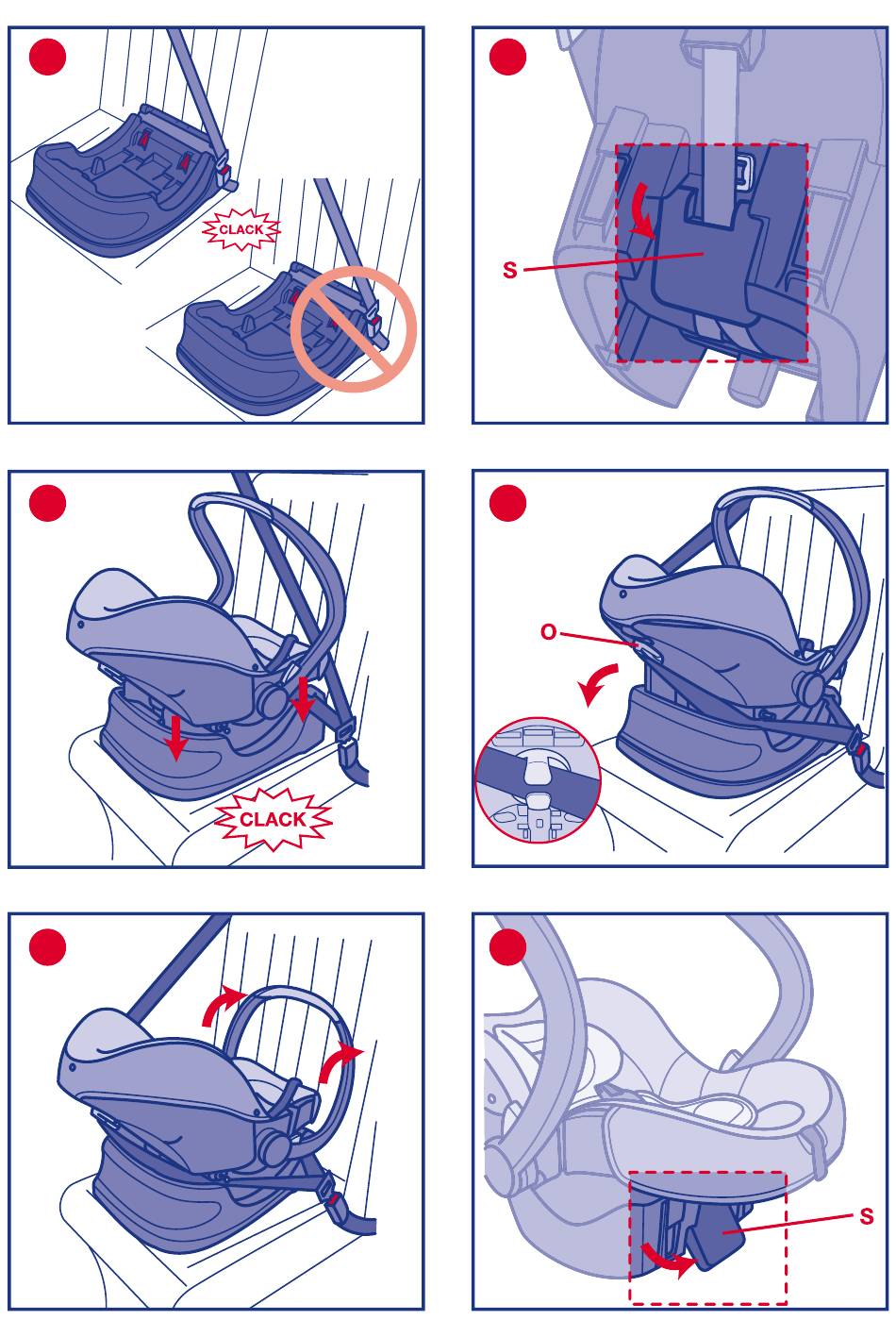 CLACK

S

CLACK

O

S