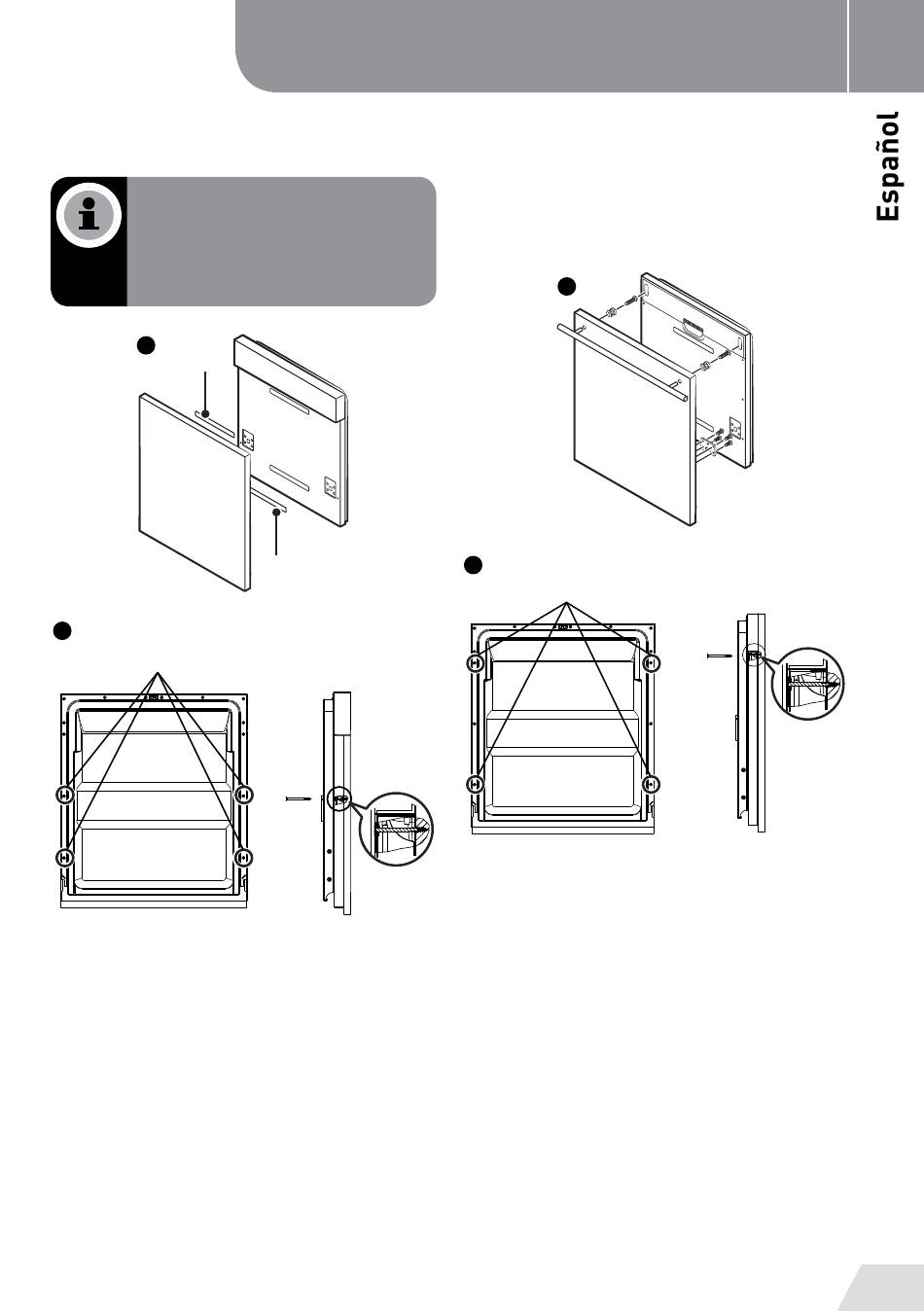 Español