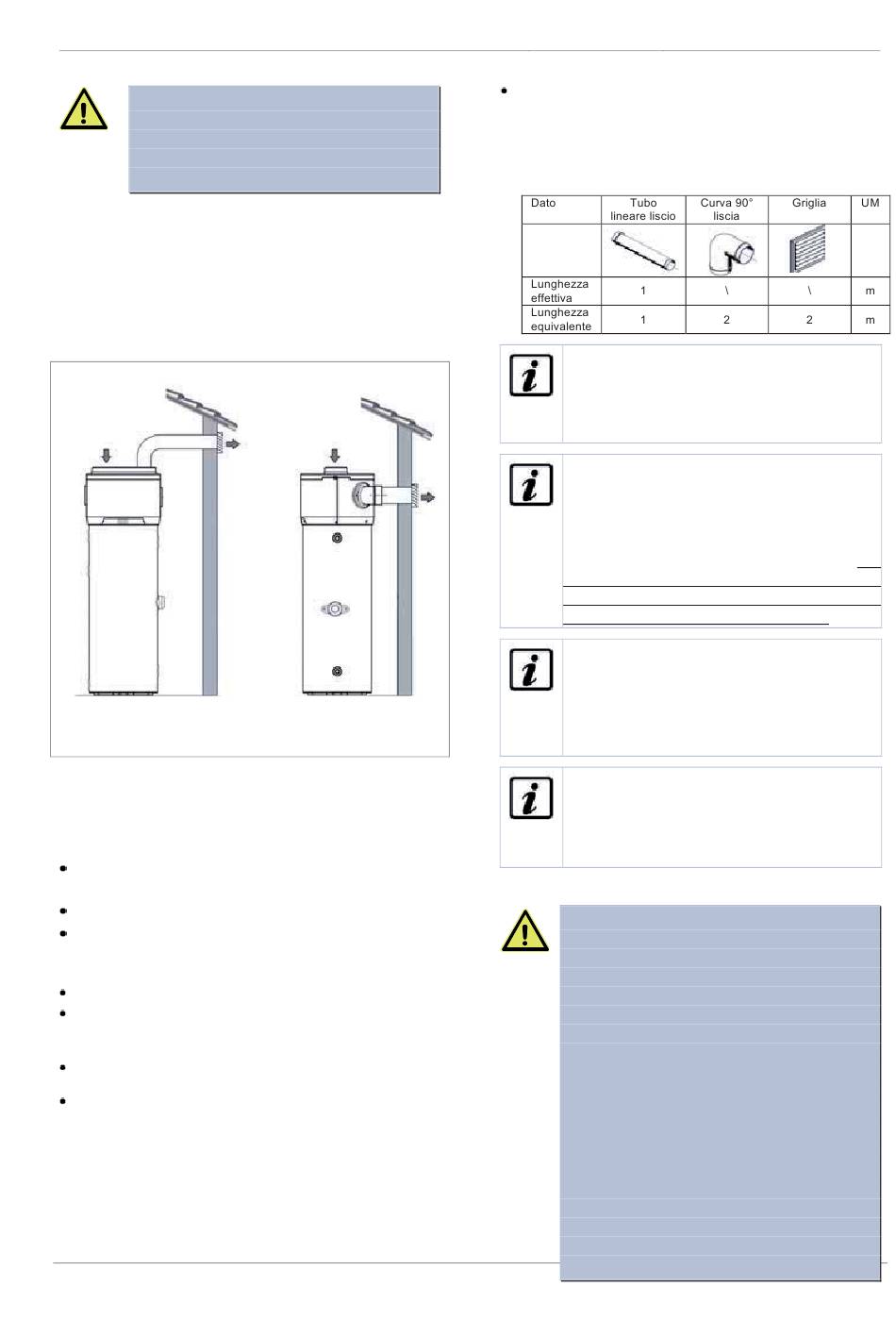 | Dato | Tubo lineare liscio | Curva 90° liscia | Griglia | UM |
|---|---|---|---|---|
| | | | | |
| Lunghezza effettiva | 1 | \ | \ | m |
| Lunghezza equivalente | 1 | 2 | 2 | m |