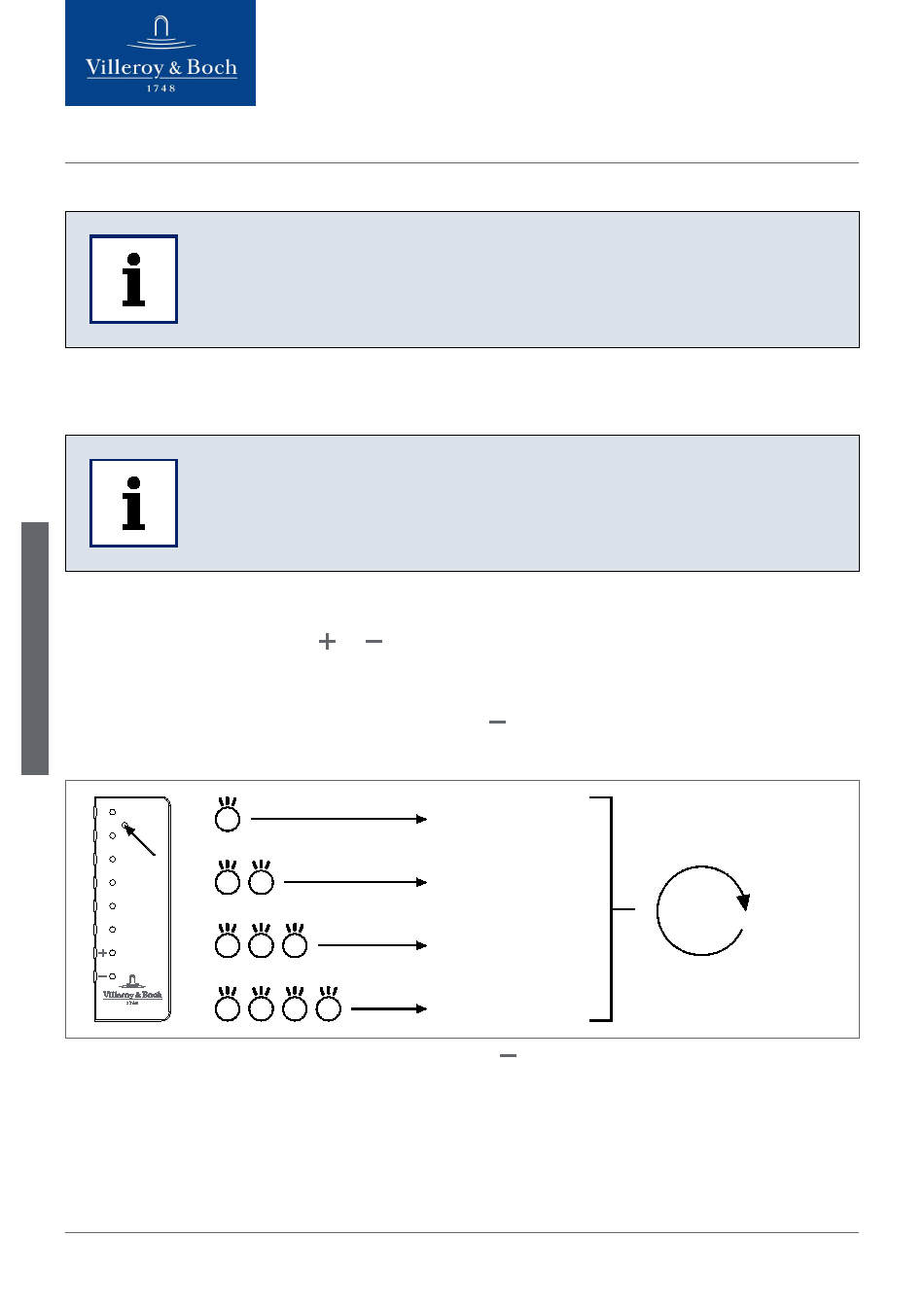 Villeroy & Boch
1748

i

i

+ −

−

+
−
Villeroy & Boch
1748

−