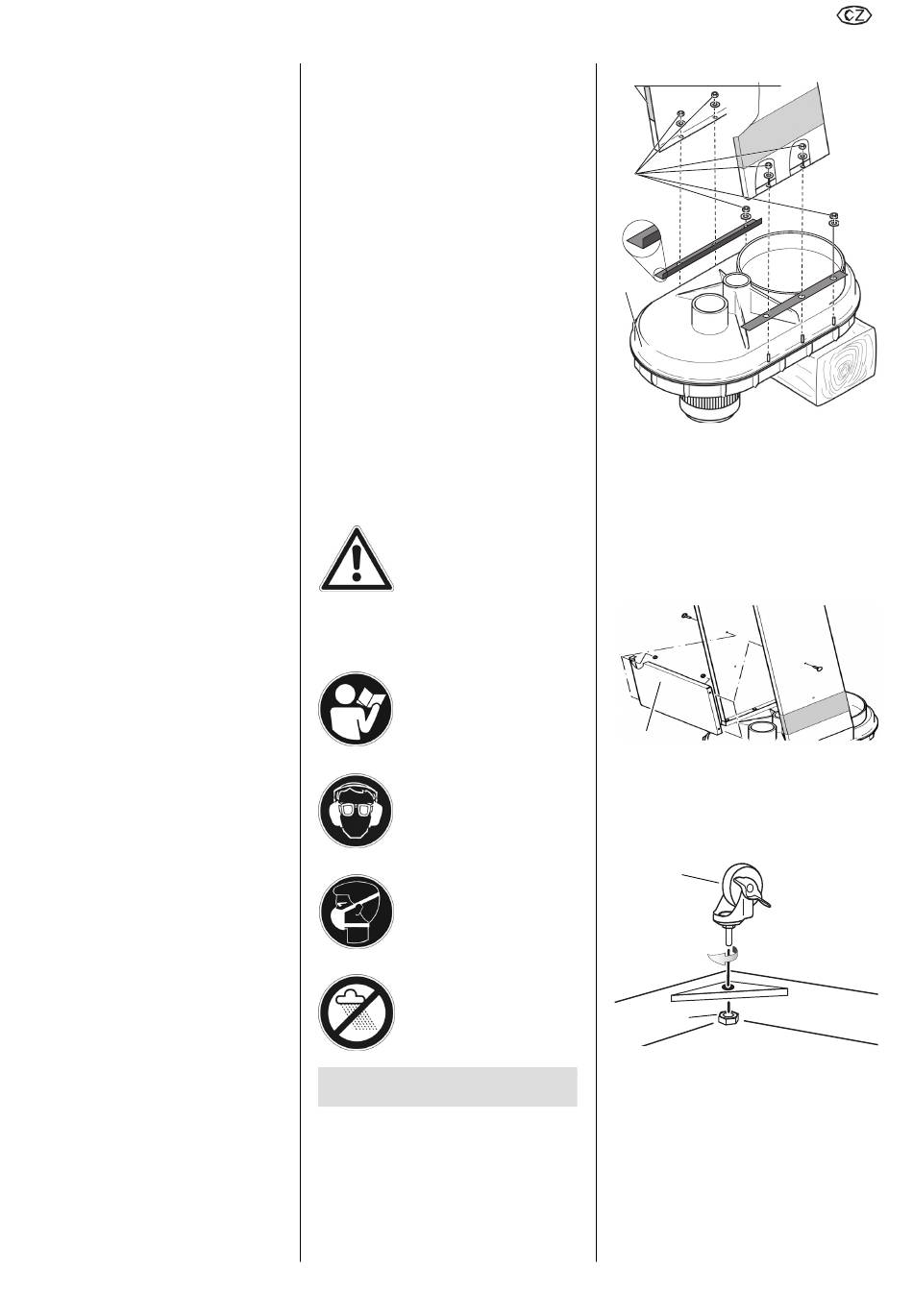 CZ