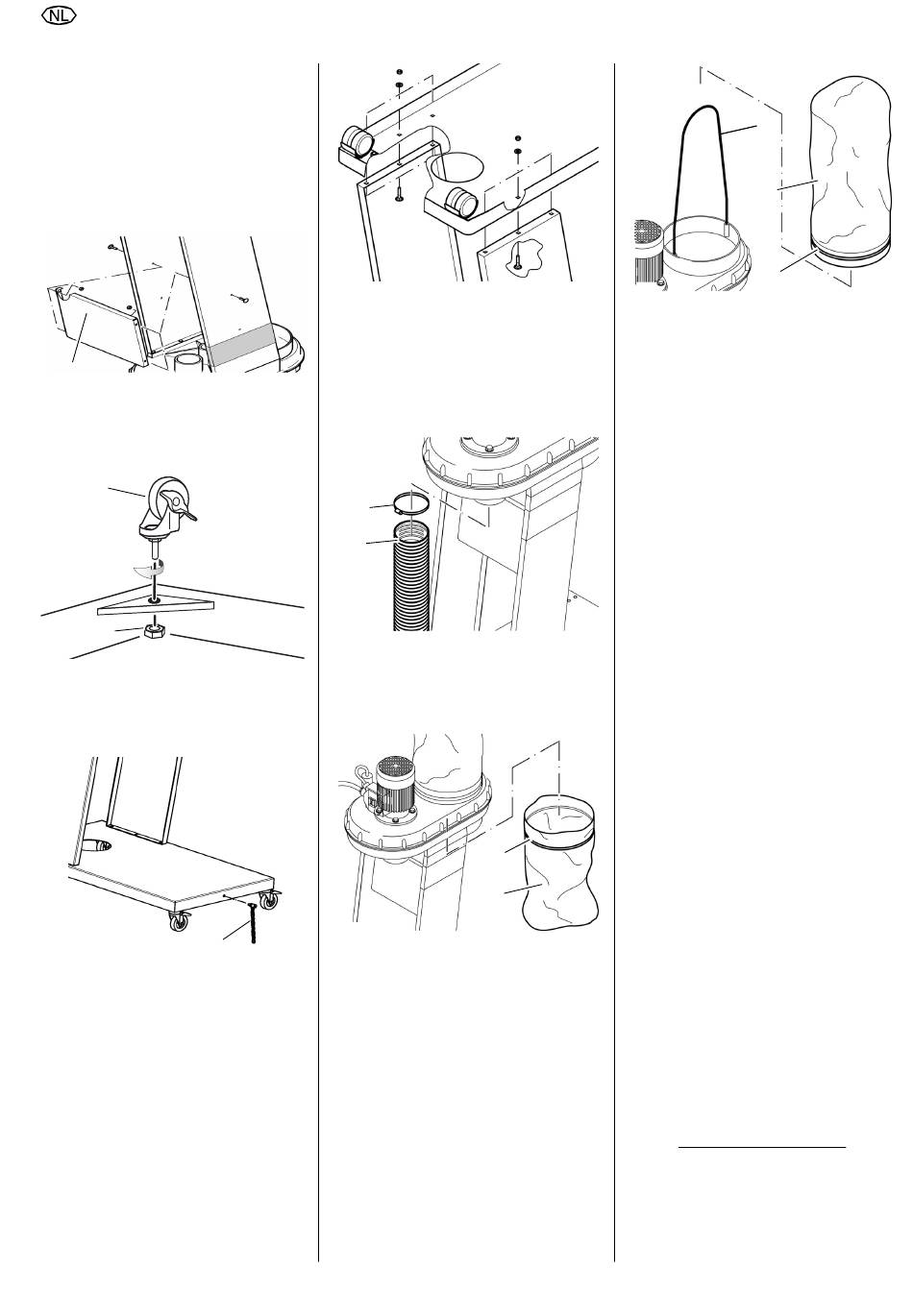 NL