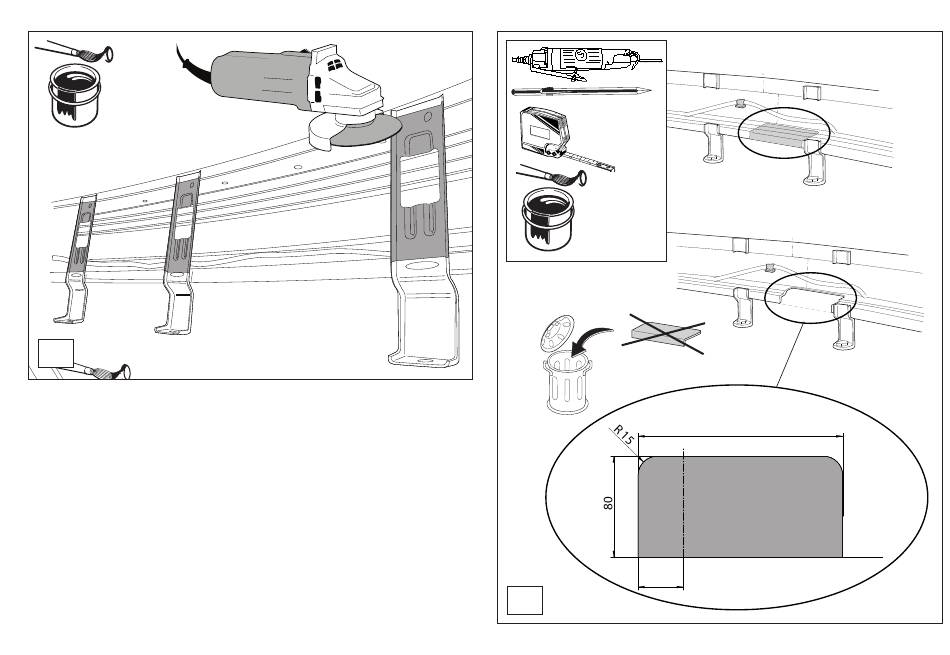 R15

80