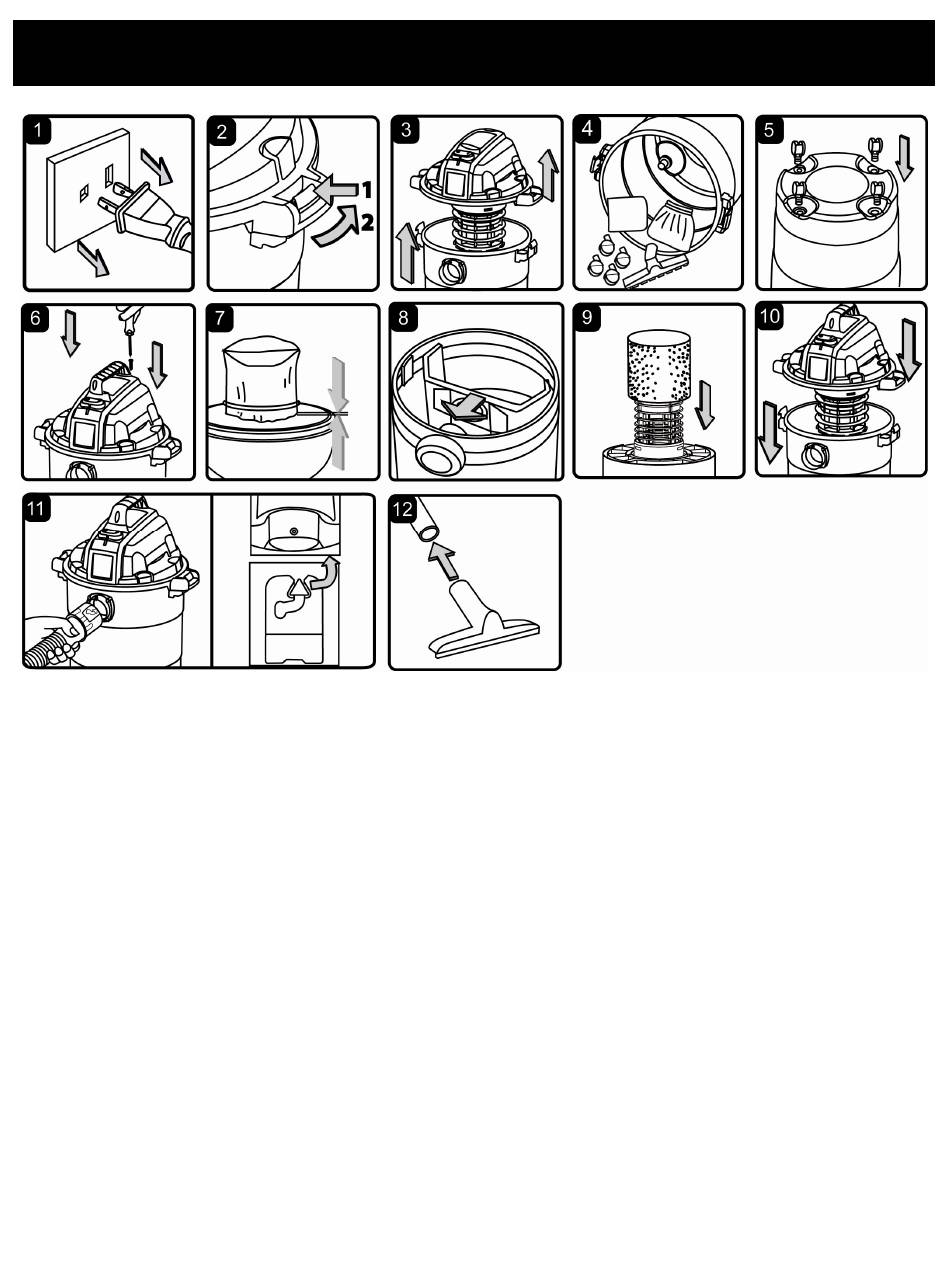 1

2

1

2

3

4

5

6

7

8

9

10

11

12