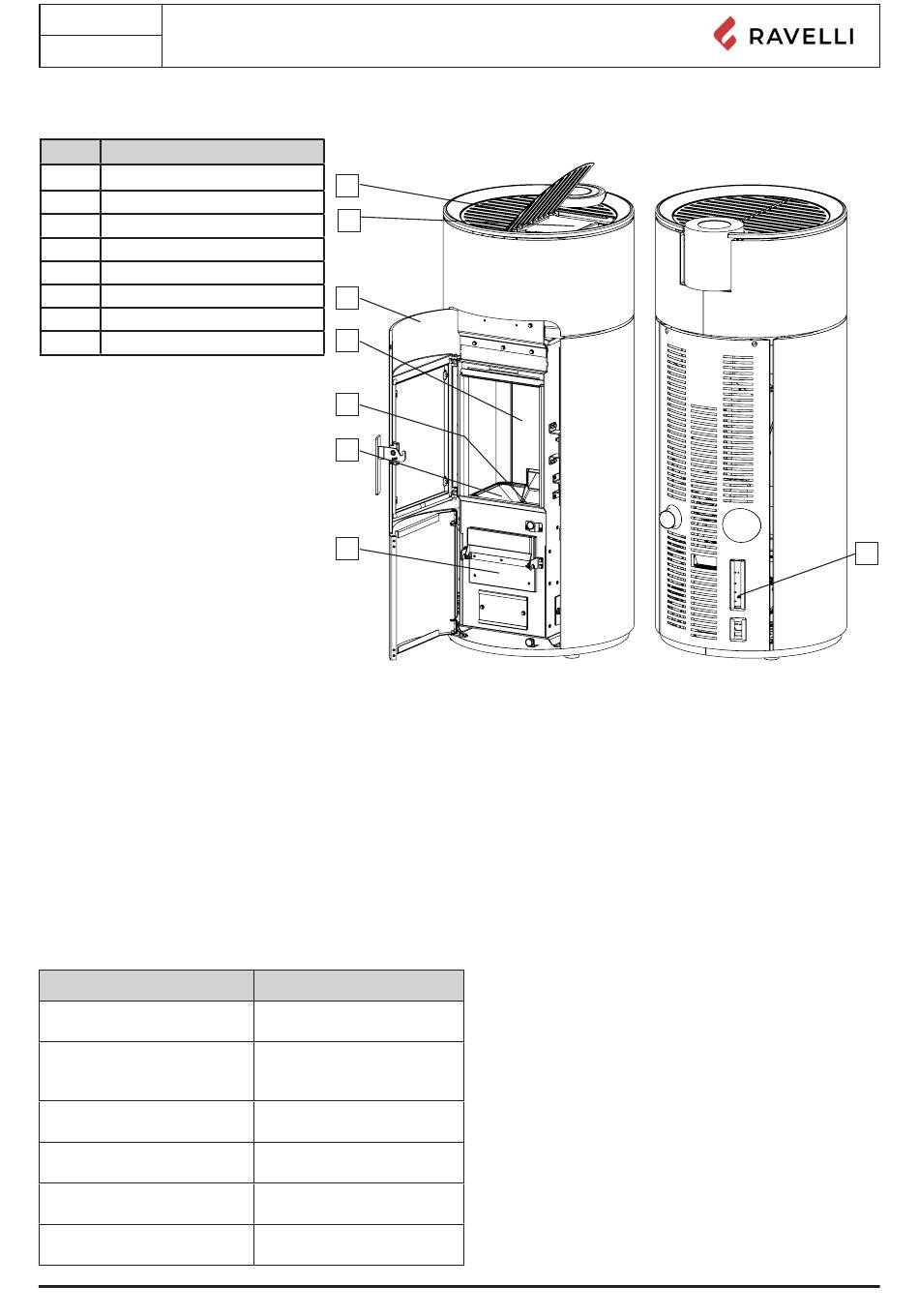 RAVELLI