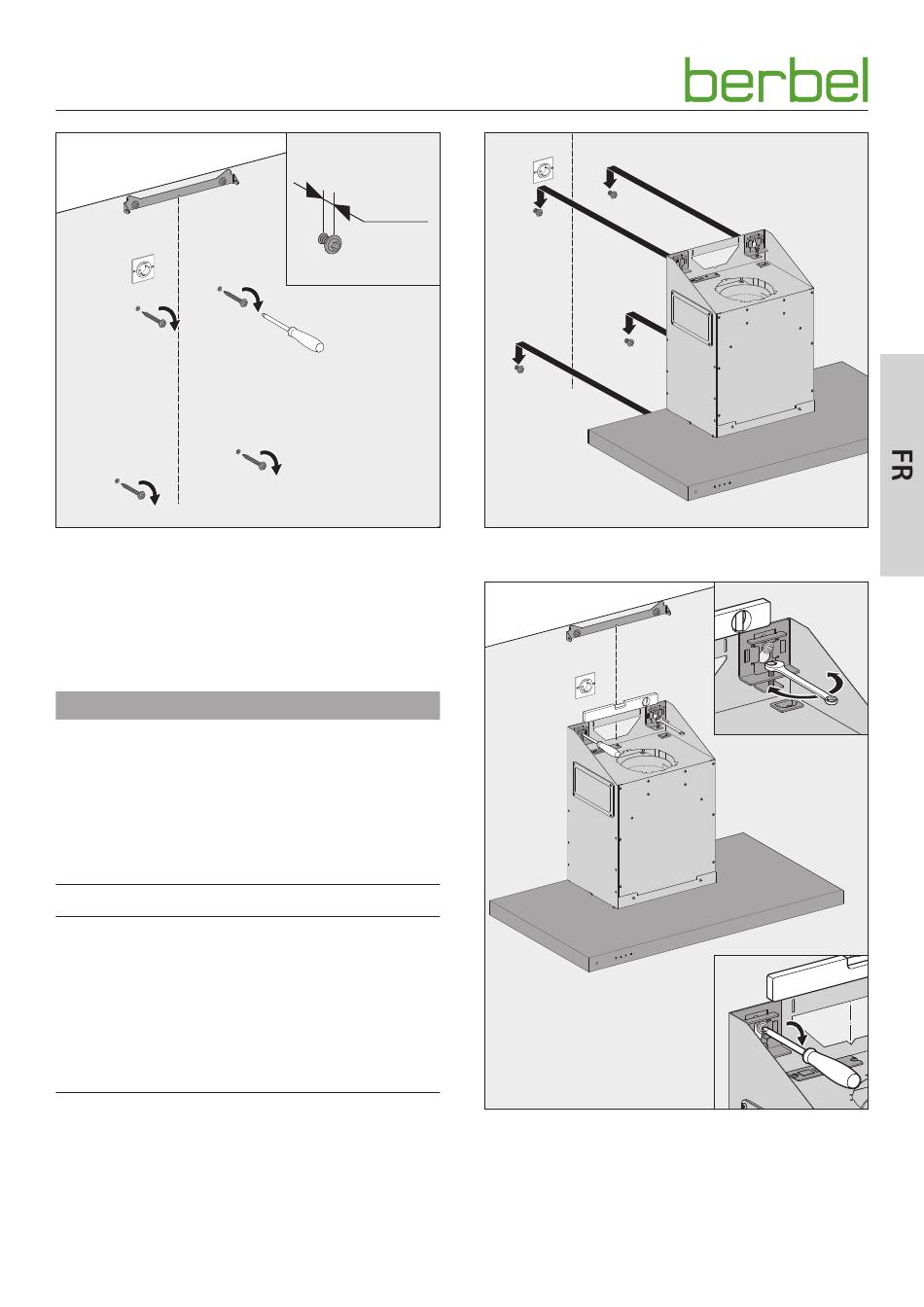 berbel

FR