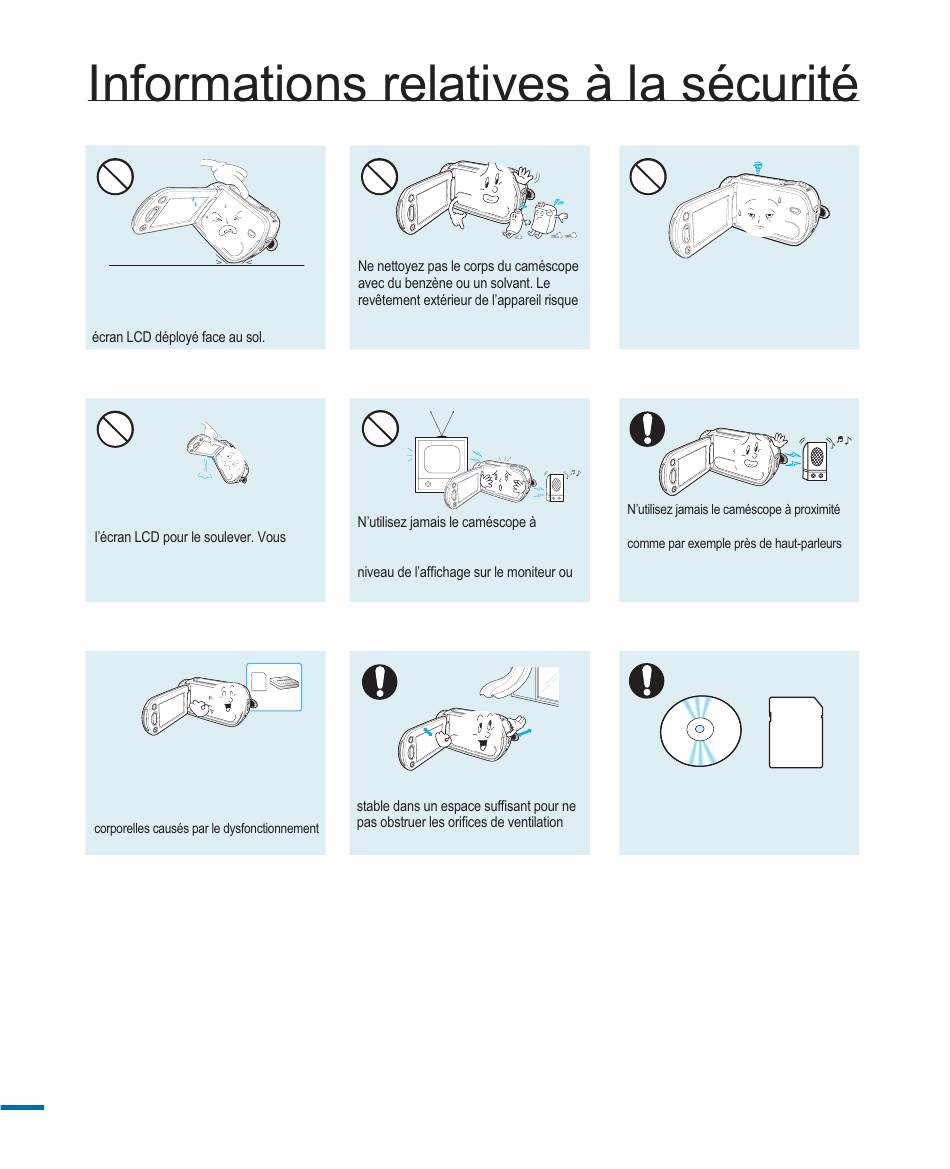 Informations relatives à la sécurité

écran LCD déployé face au sol.

Ne nettoyez pas le corps du caméscope avec du benzène ou un solvant. Le revêtement extérieur de l'appareil risque

l'écran LCD pour le soulever. Vous

N'utilisez jamais le caméscope à

niveau de l'affichage sur le moniteur ou

N'utilisez jamais le caméscope à proximité

comme par exemple près de haut-parleurs

corporelles causés par le dysfonctionnement

stable dans un espace suffisant pour ne pas obstruer les orifices de ventilation