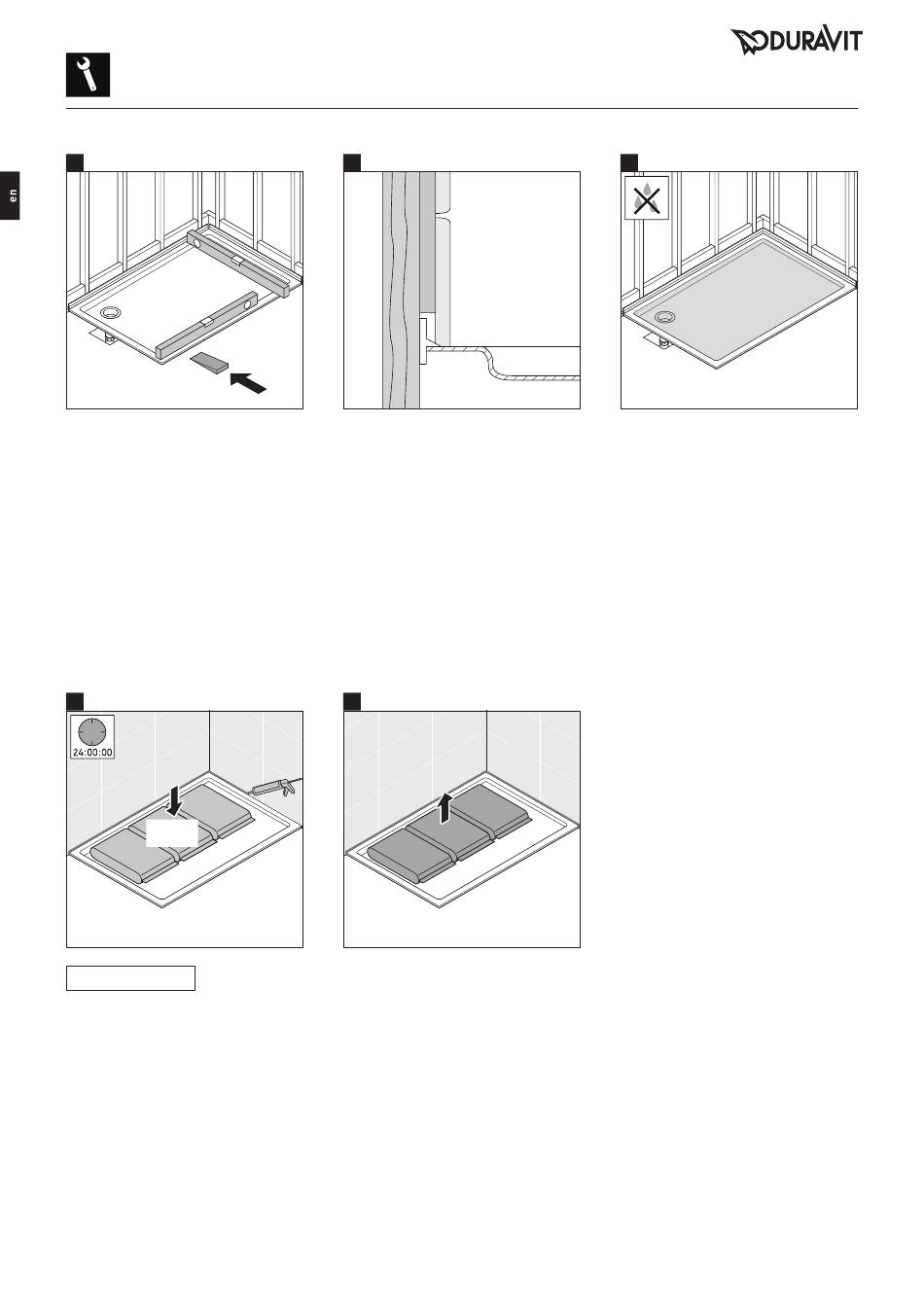 DURAVIT

en

24:00:00