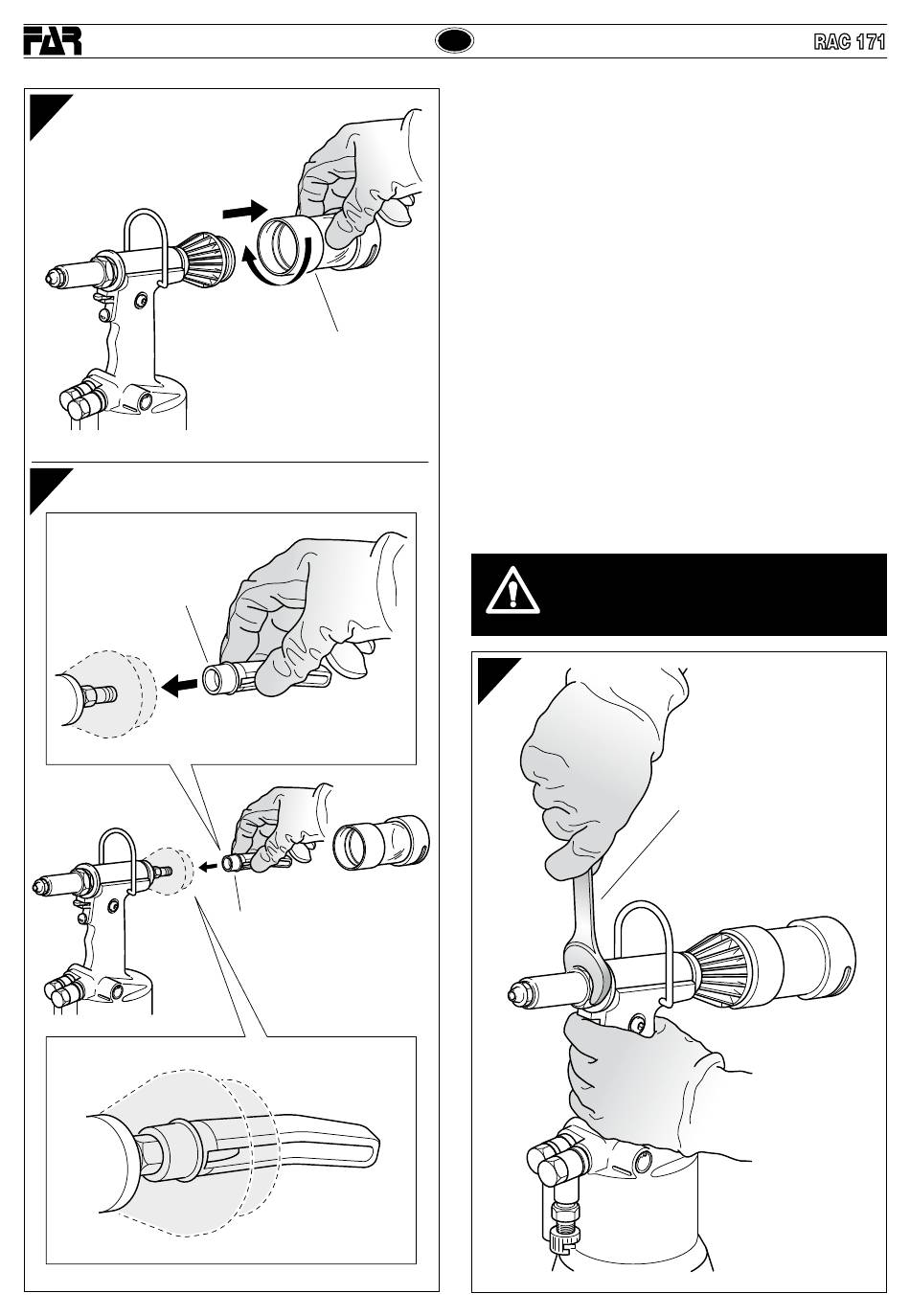 FAR

RAC 171