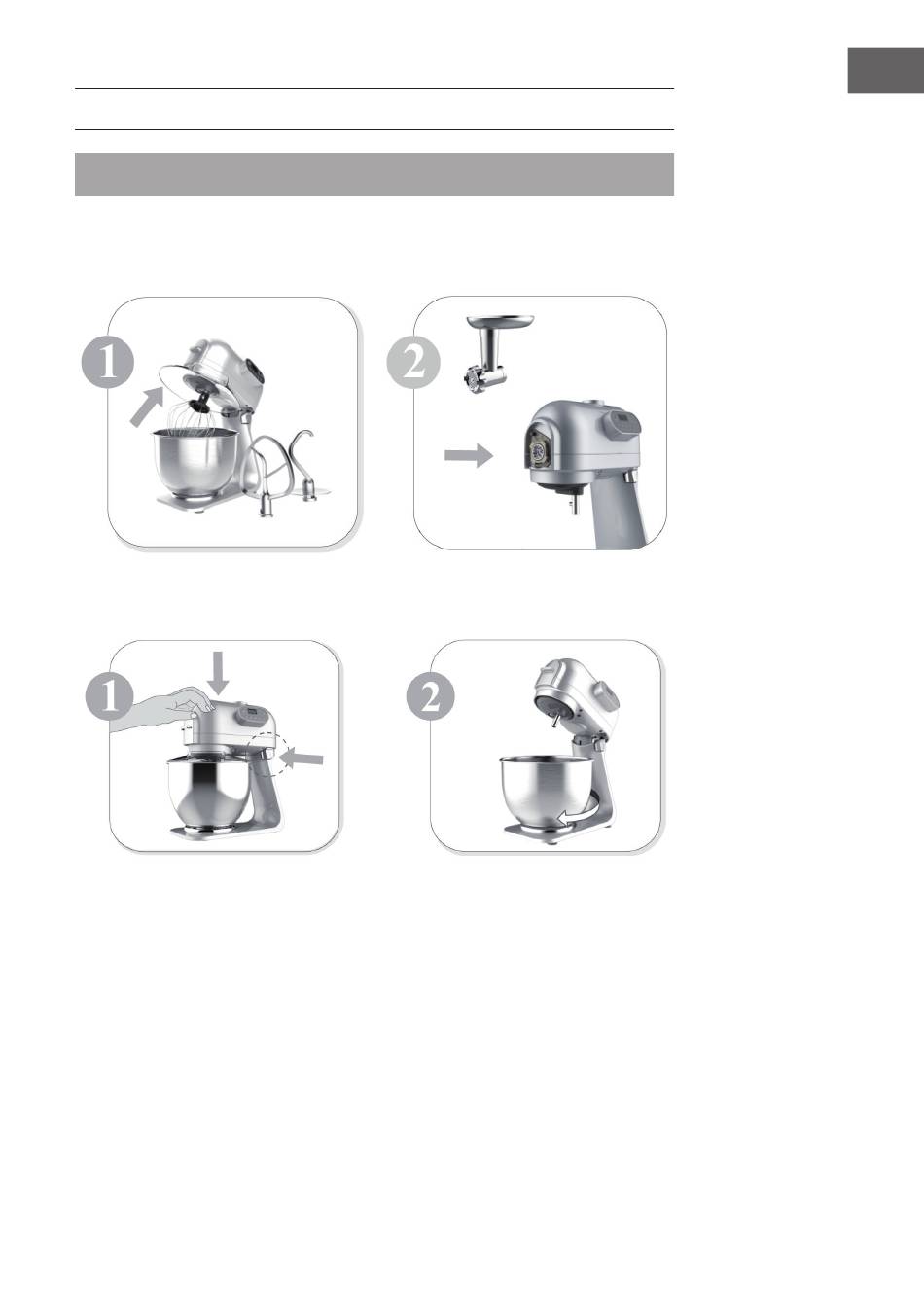 1

2

1

2