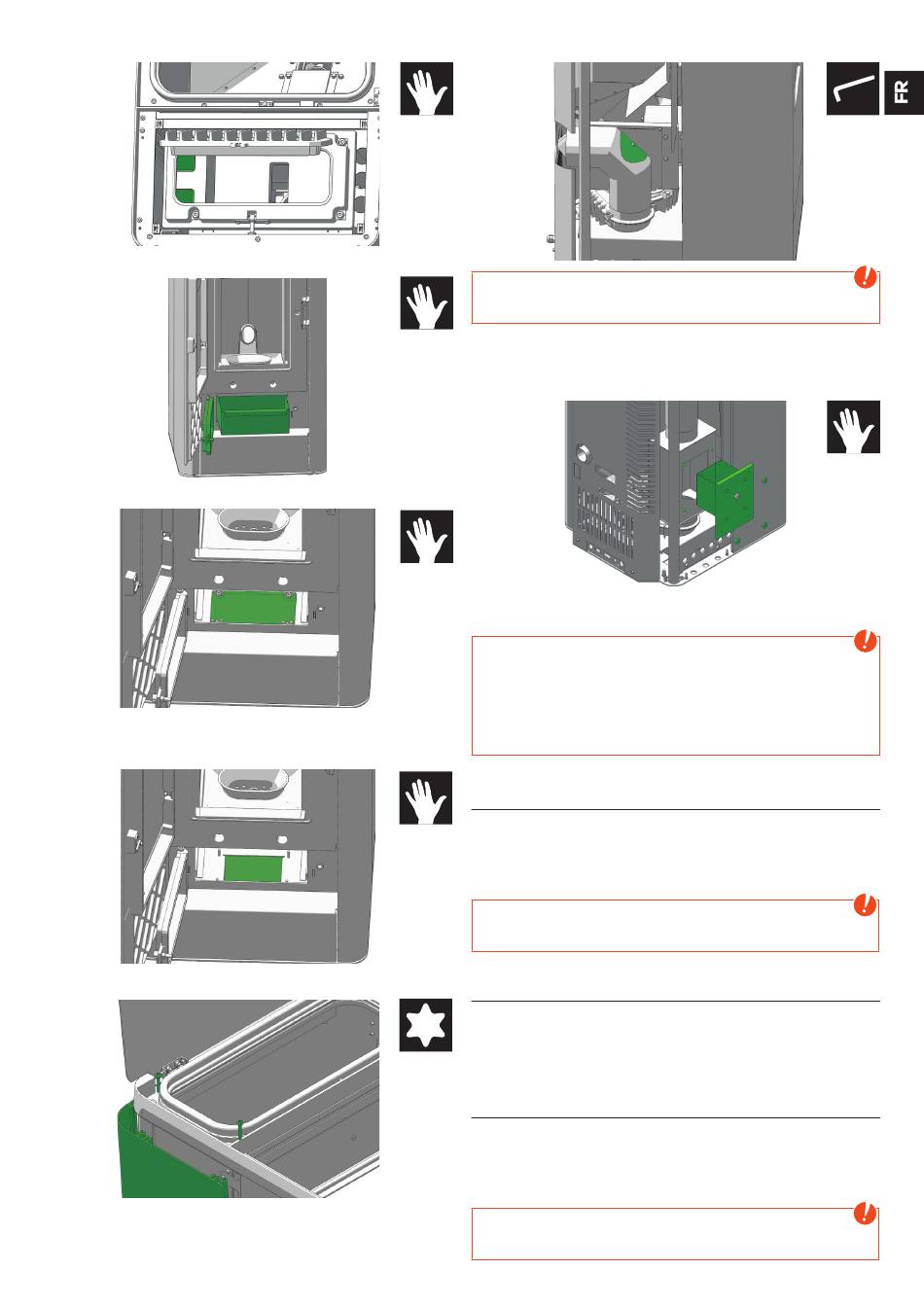 FR