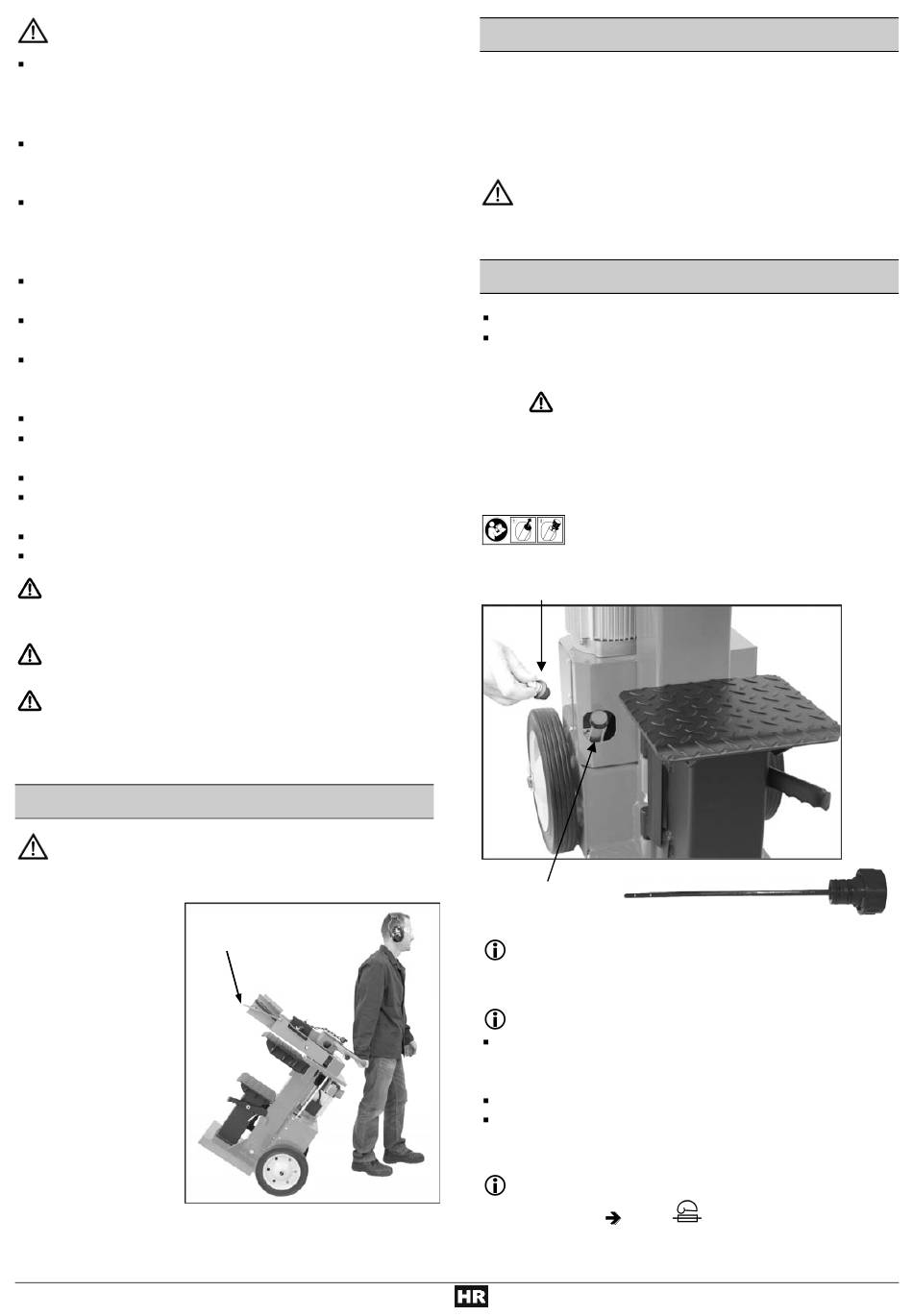 HR