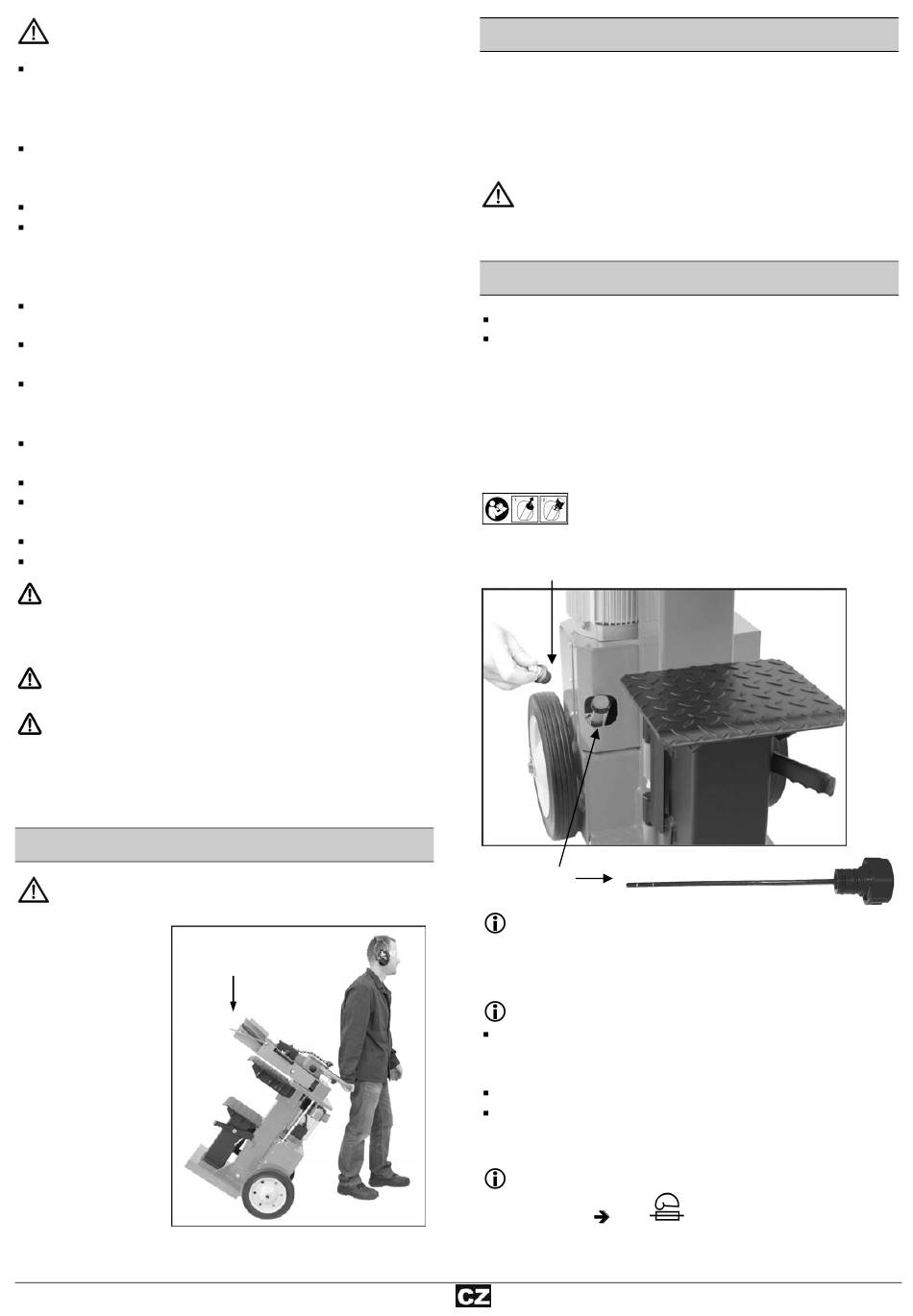 CZ