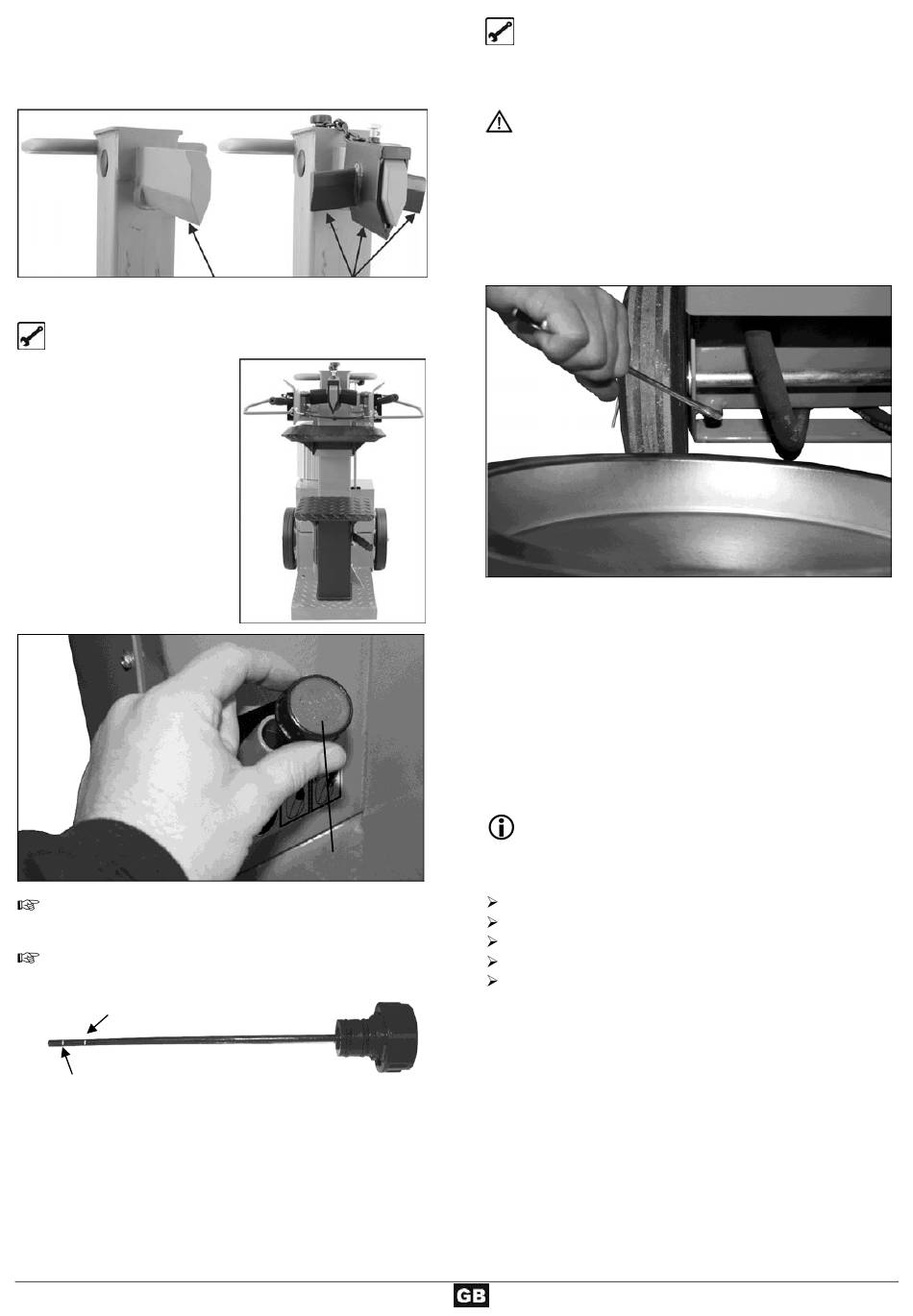 GB