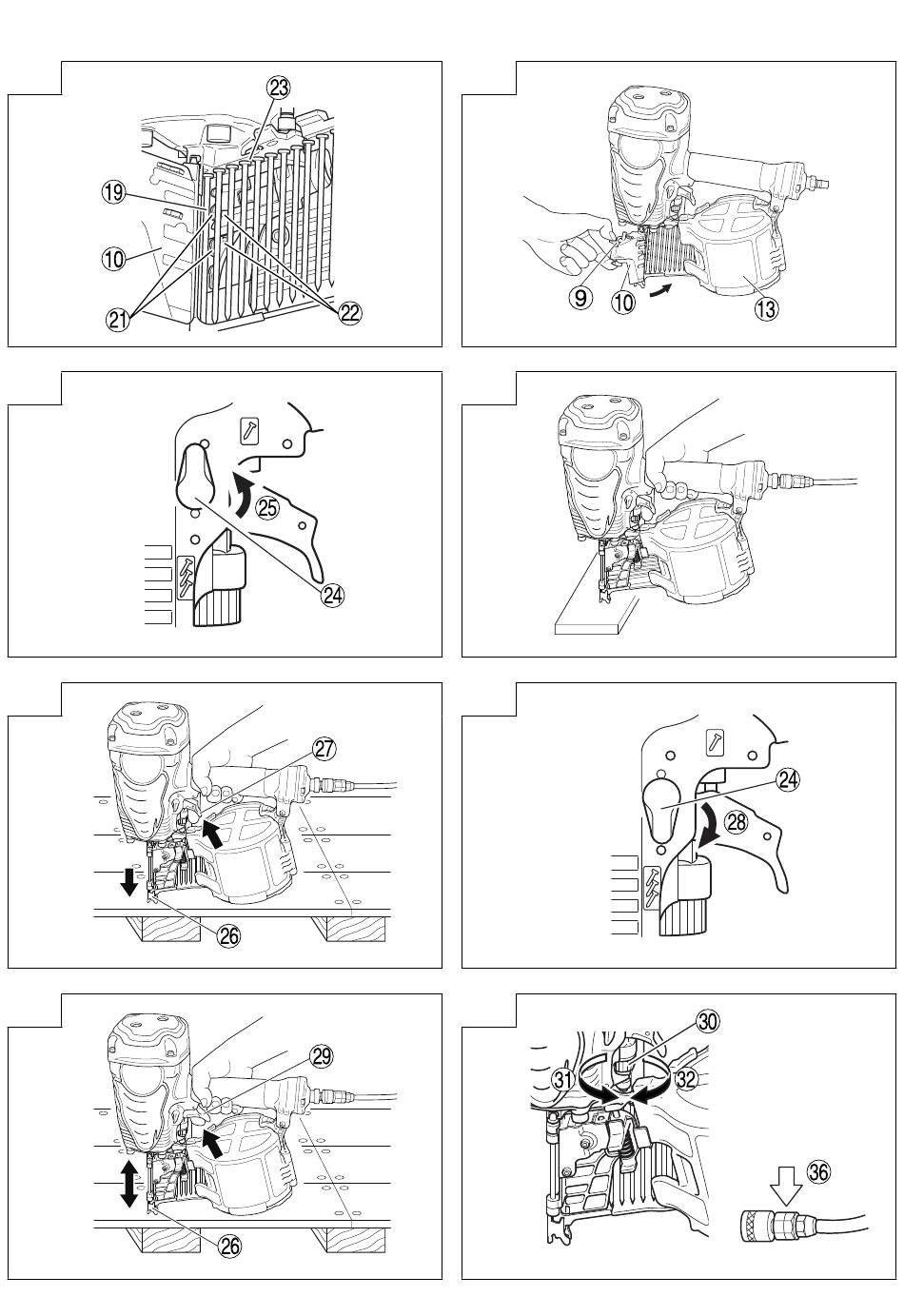 23
19
10
21
22

9
10
13

25
24

27
26

24
28

29
26

30
31
32
36