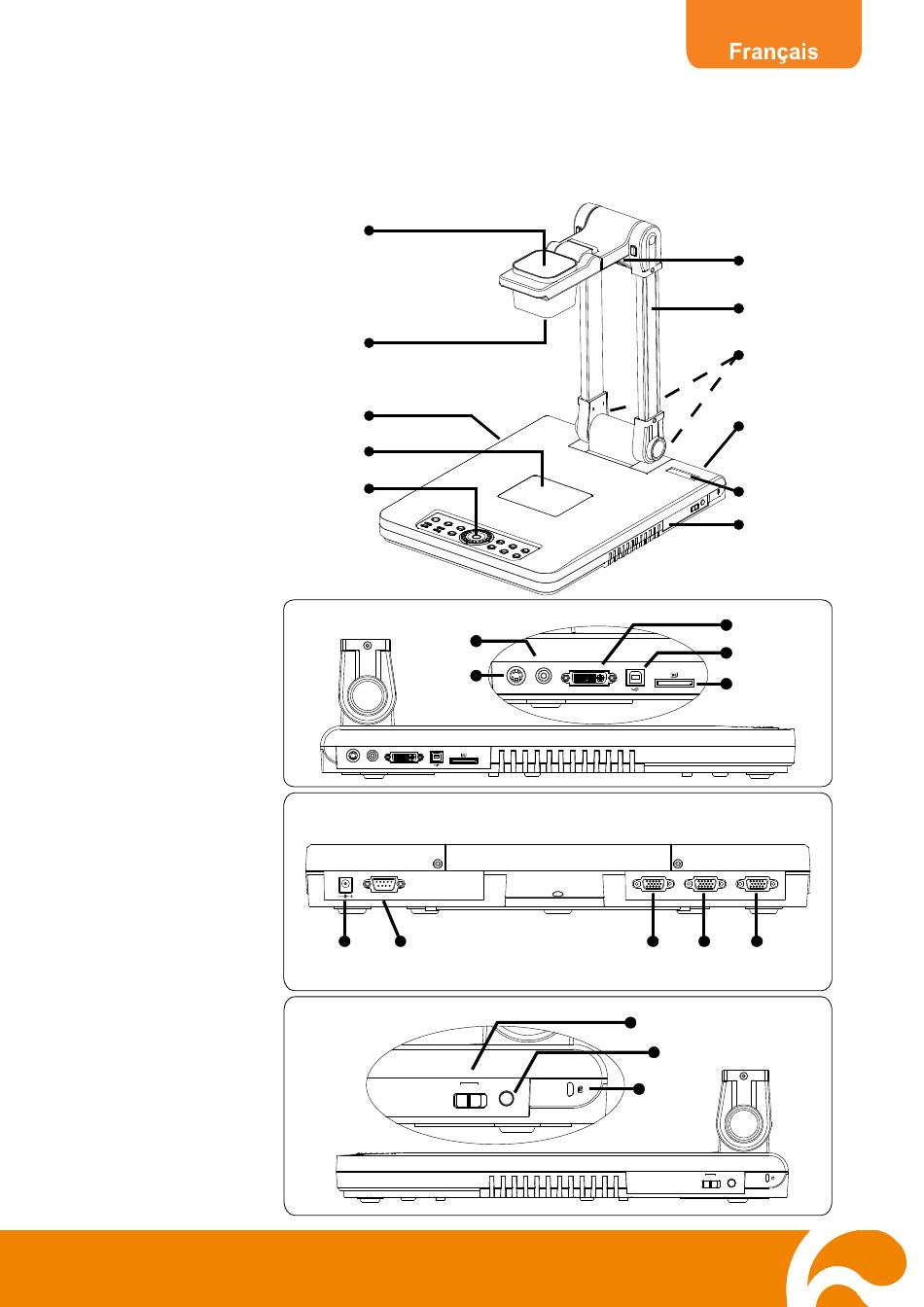 Français