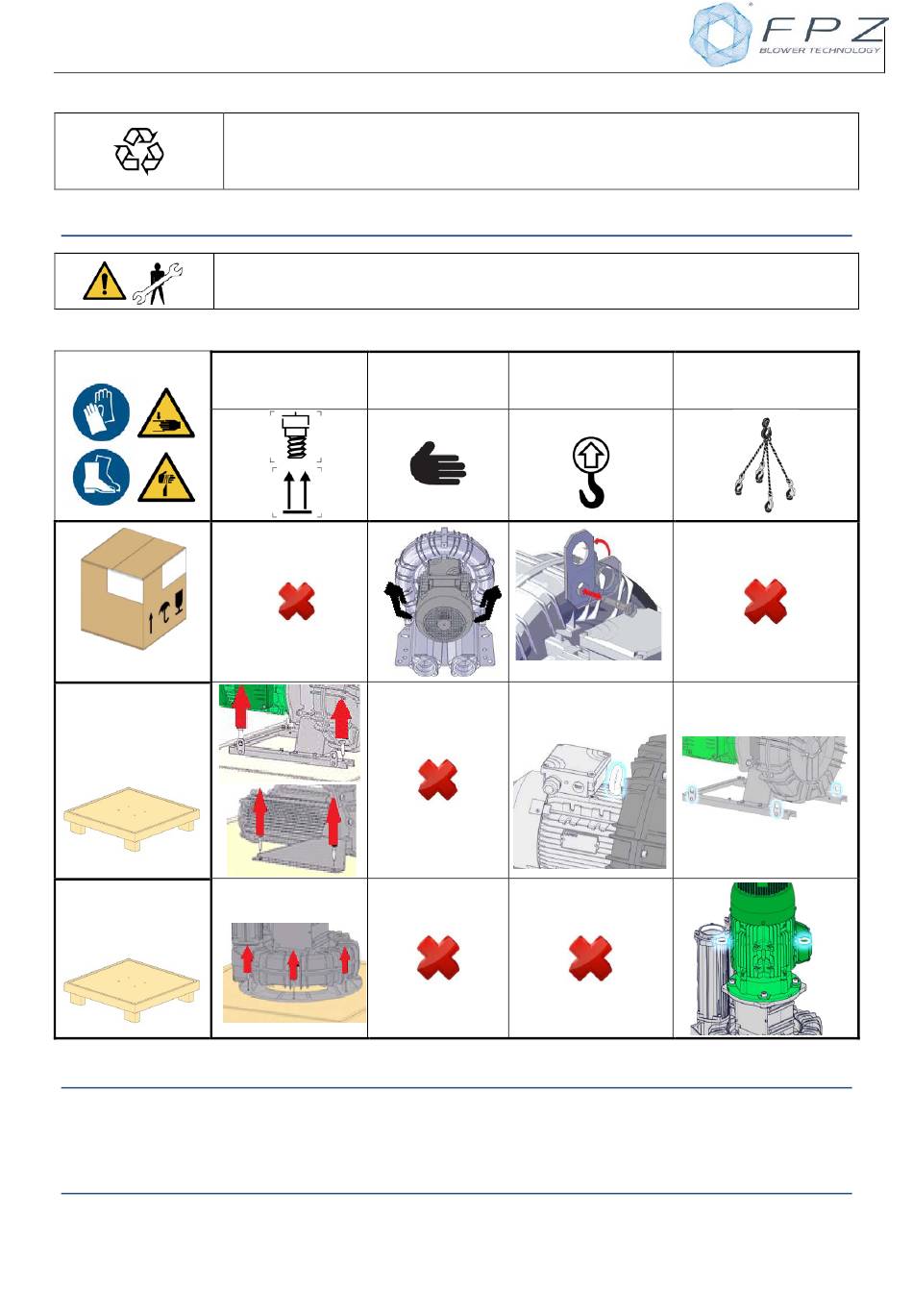 FPZ
BLOWER TECHNOLOGY