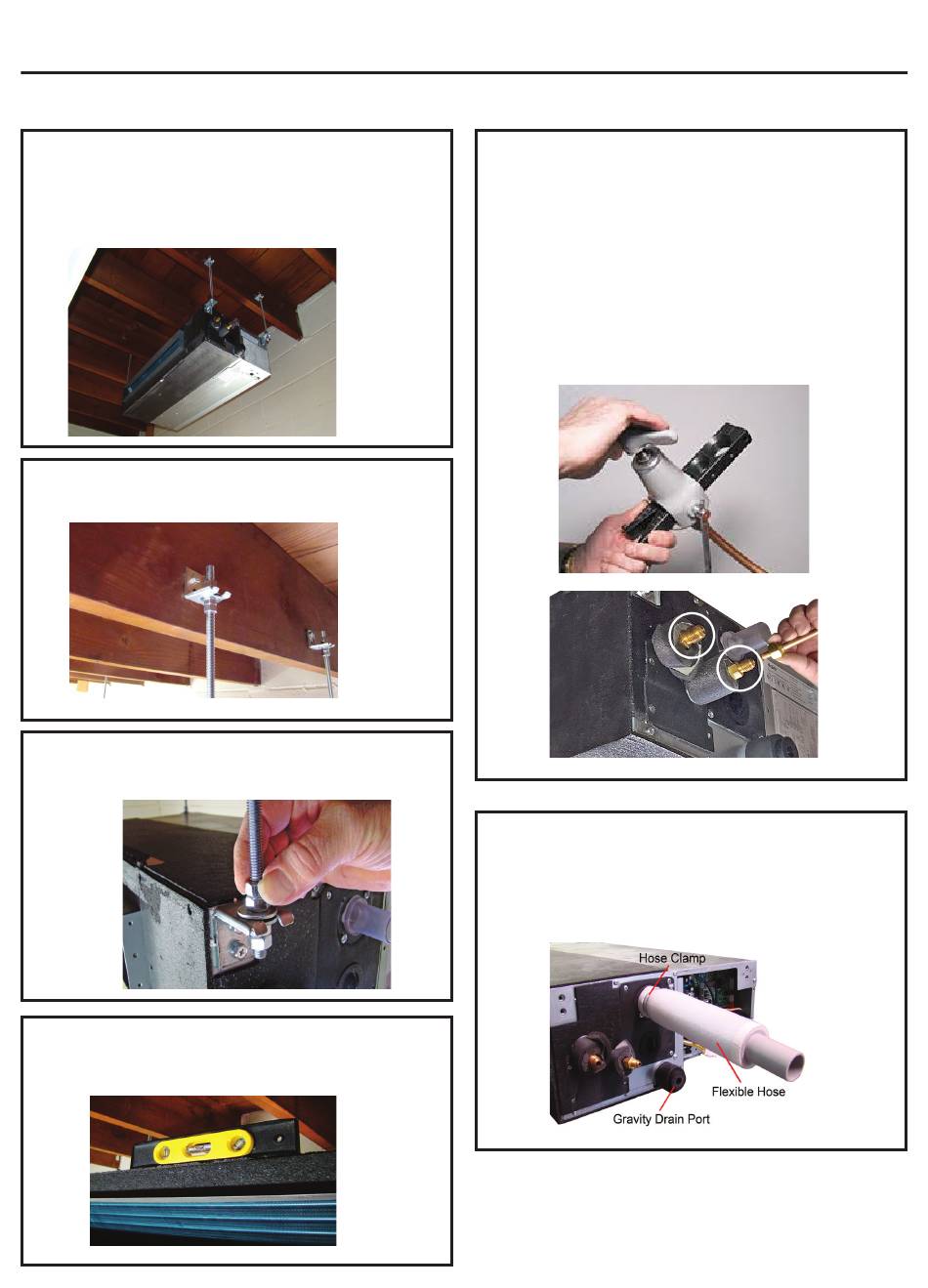 Hose Clamp

Flexible Hose

Gravity Drain Port