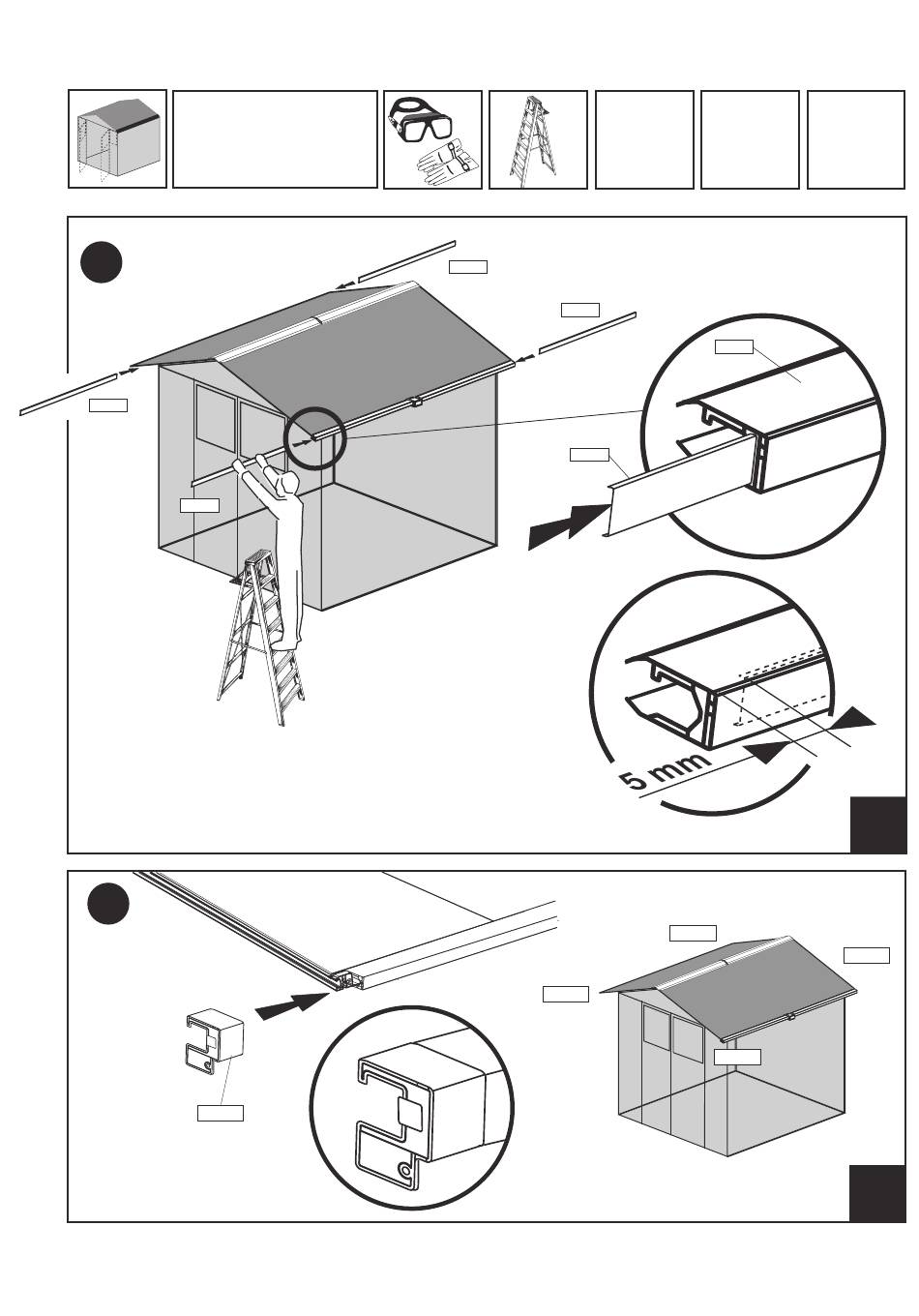 5 mm