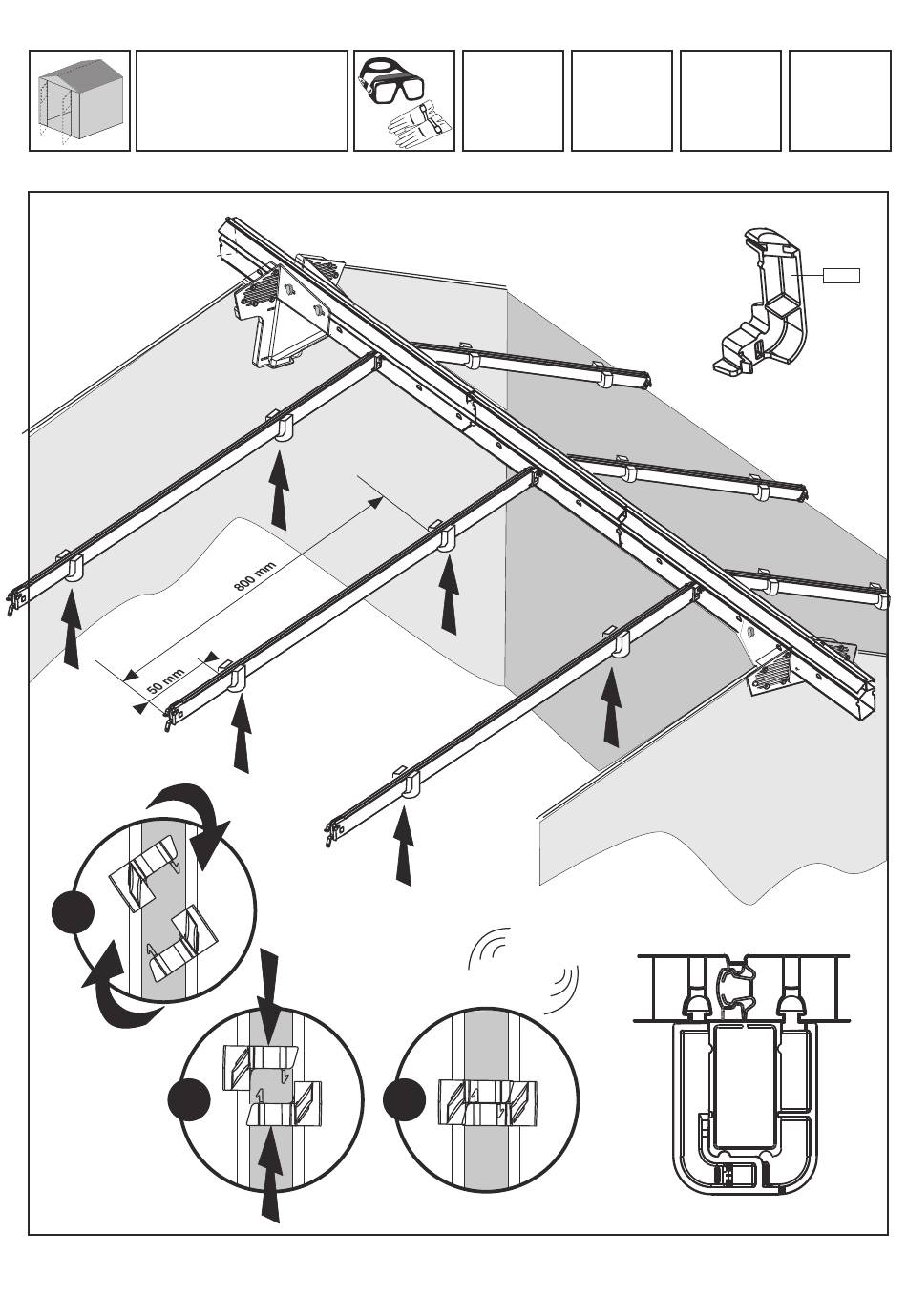 800 mm

50 mm