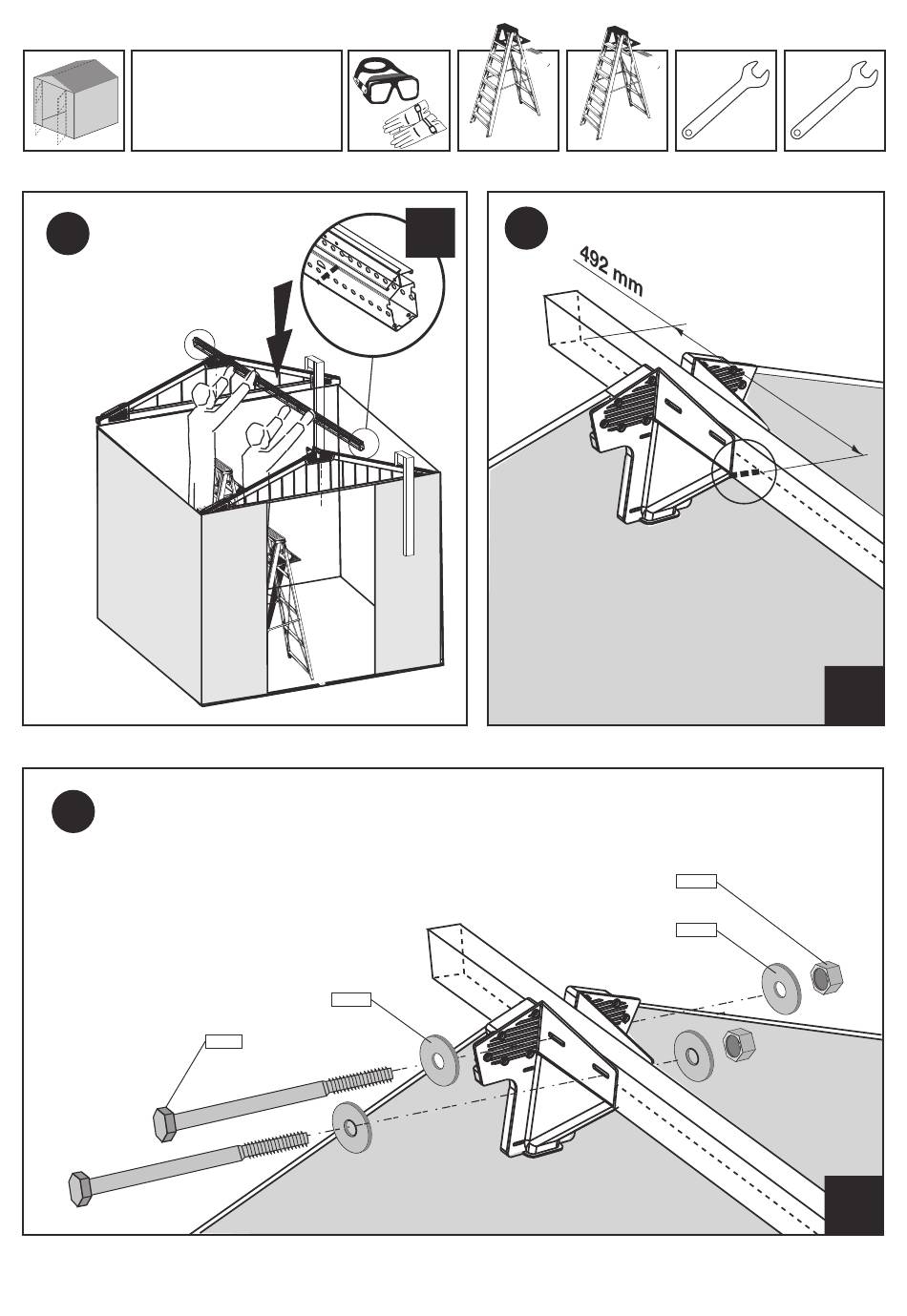 492 mm