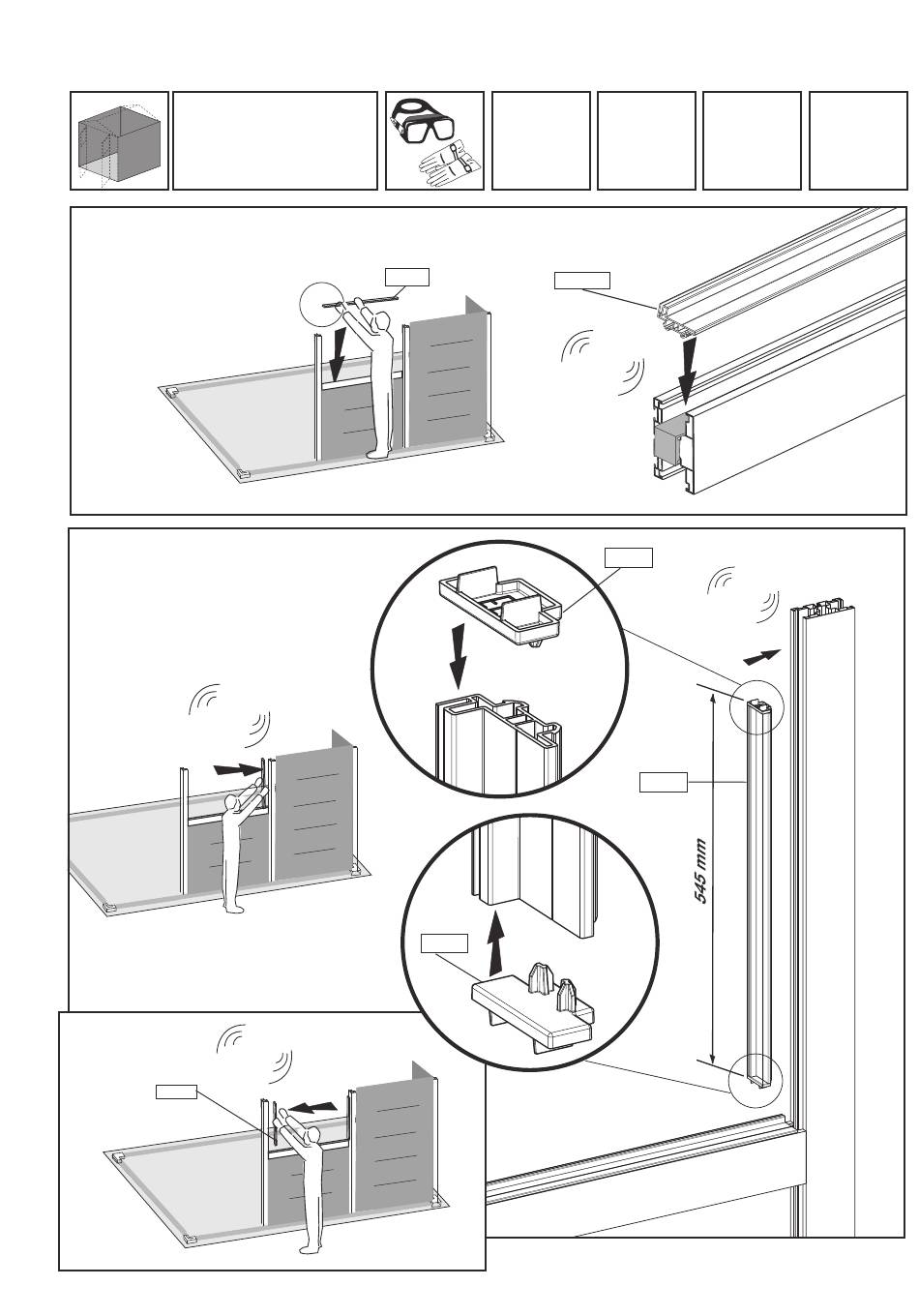 545 mm