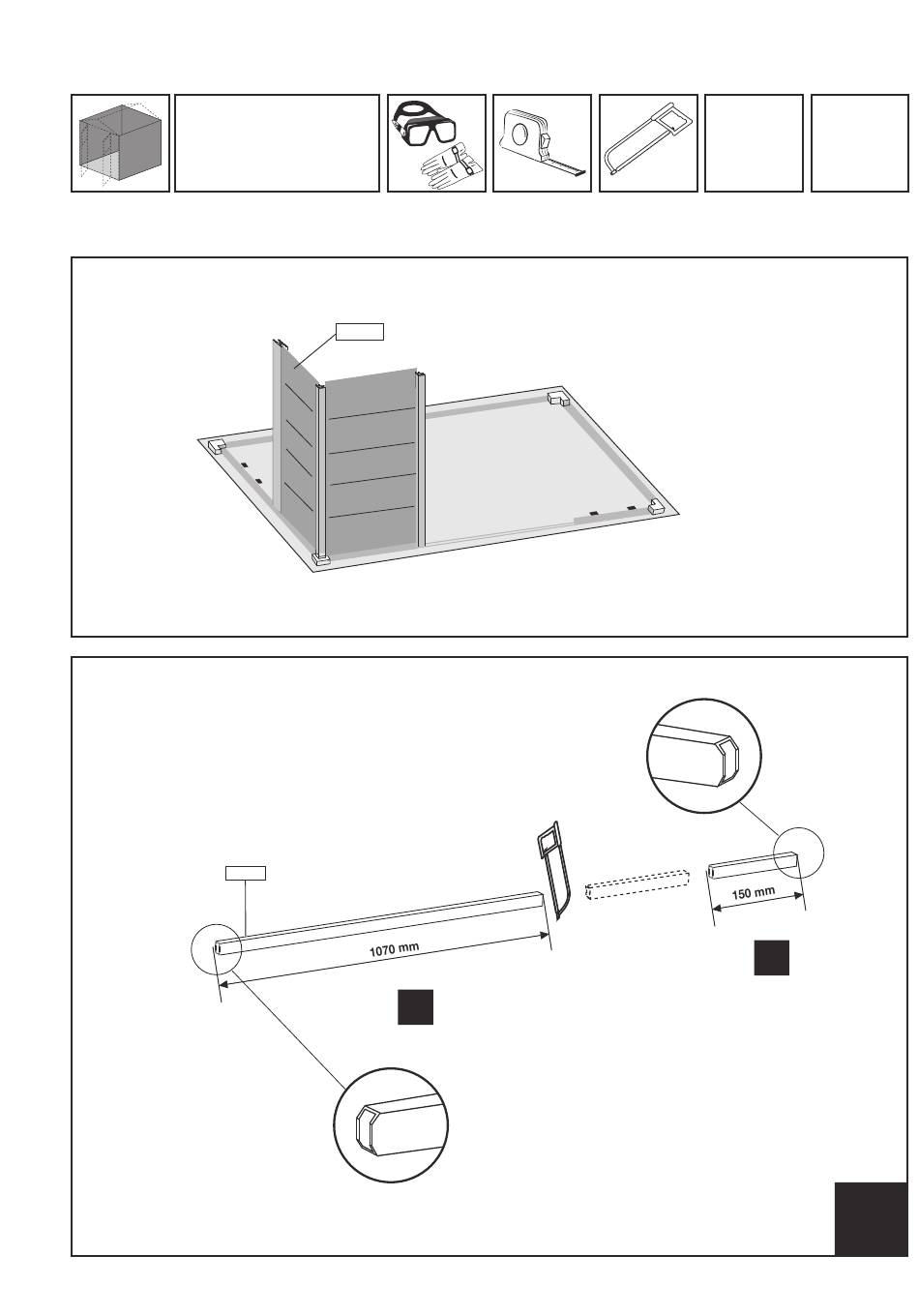 1070 mm

150 mm