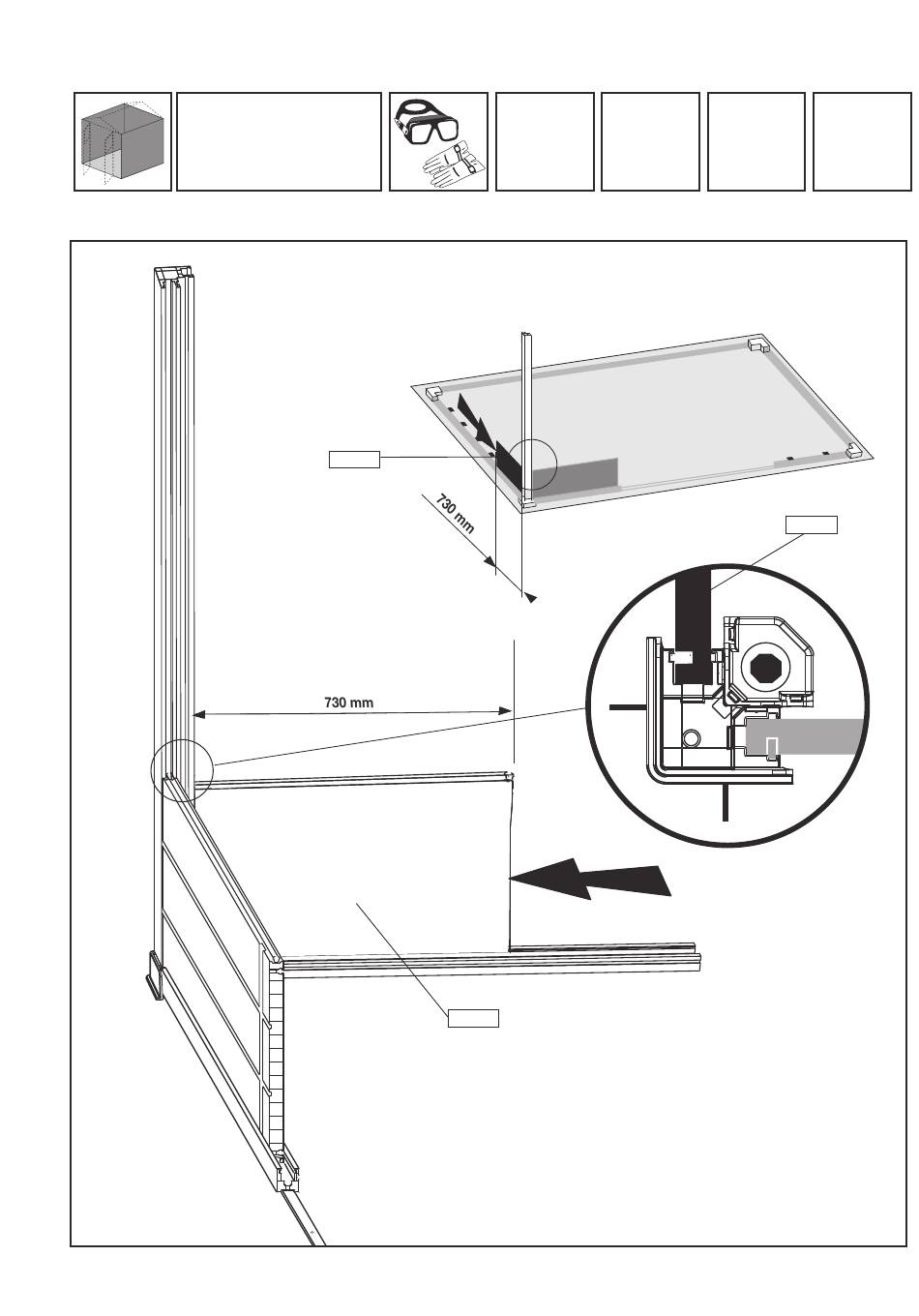 730 mm

730 mm