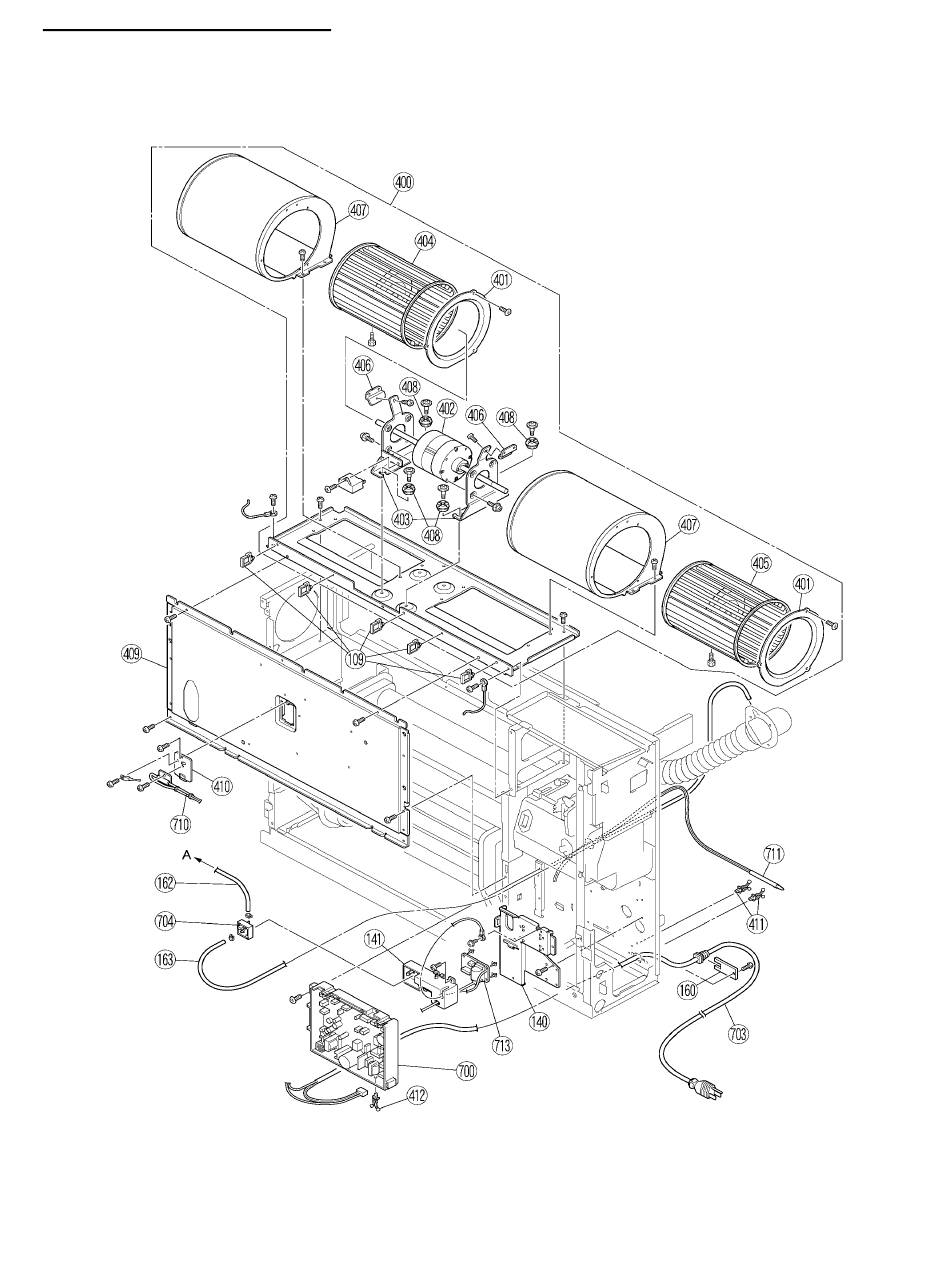 400
407
404
401
406
408
402
406
408
403
408
407
405
401
409
109
410
710
A
162
704
163
141
713
140
700
412
711
411
160
703