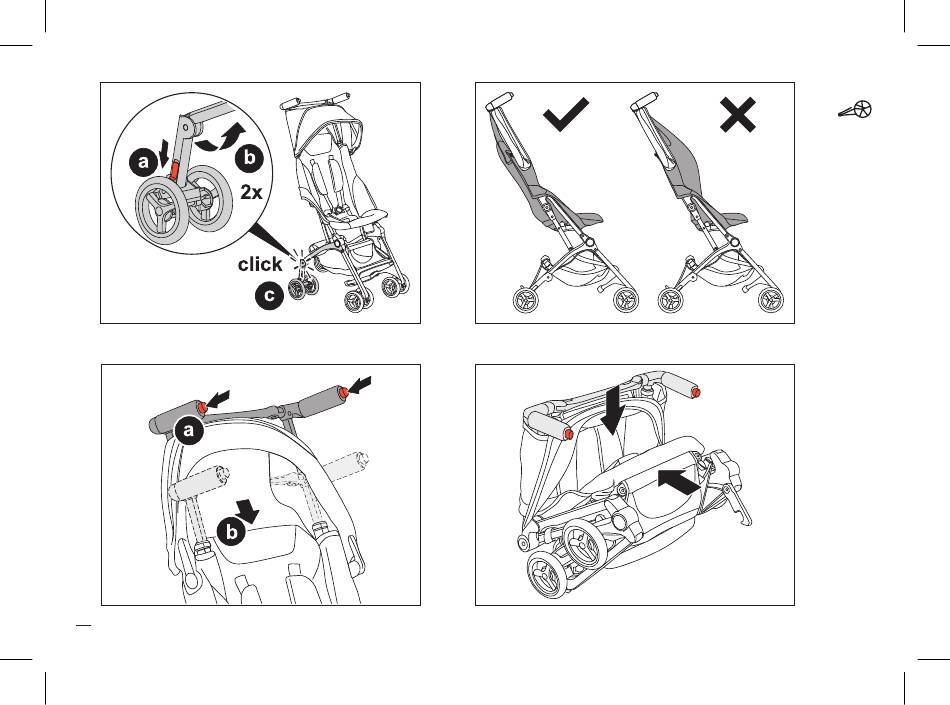 a
b
2x
click
c

a

b