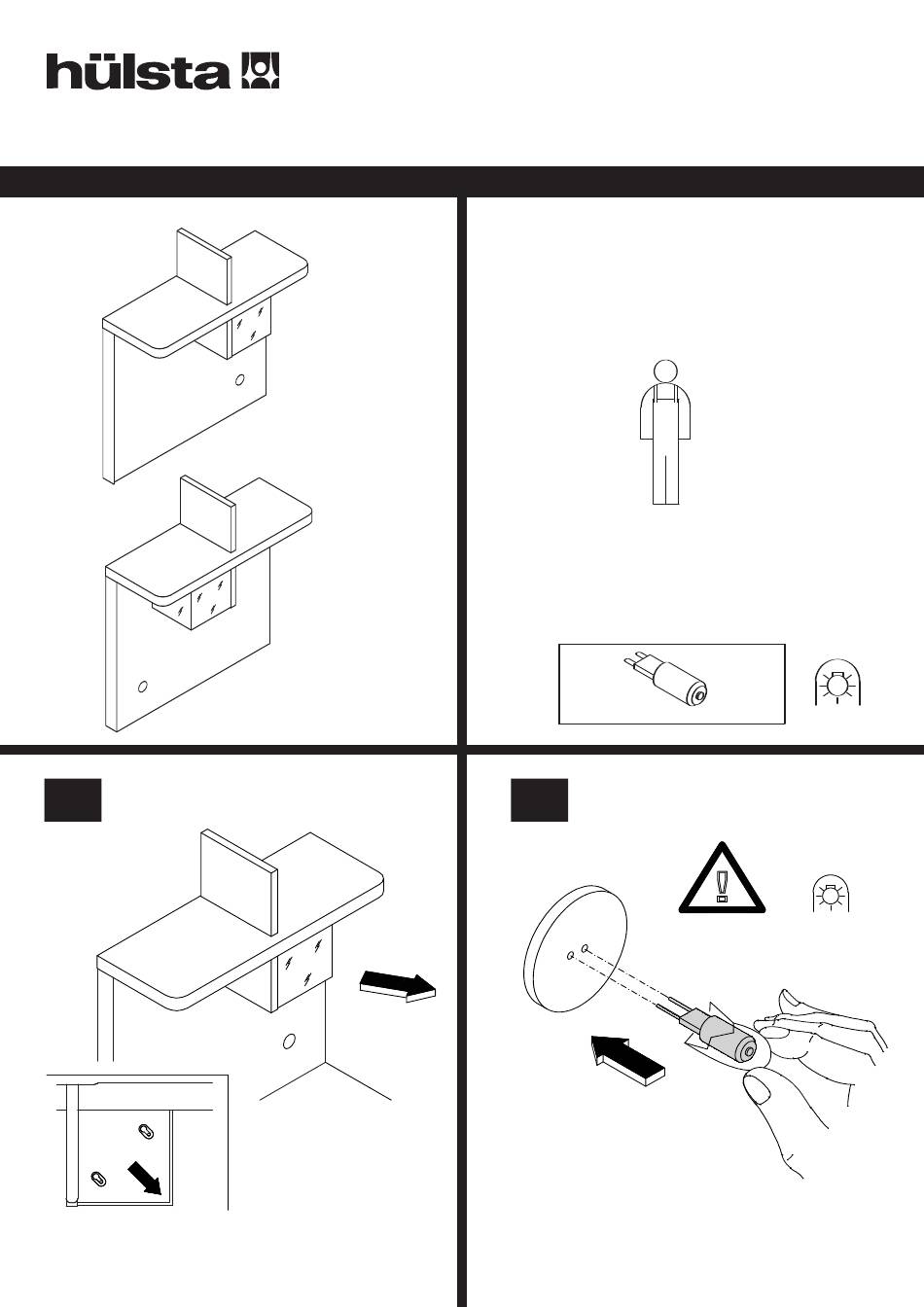 hülsta