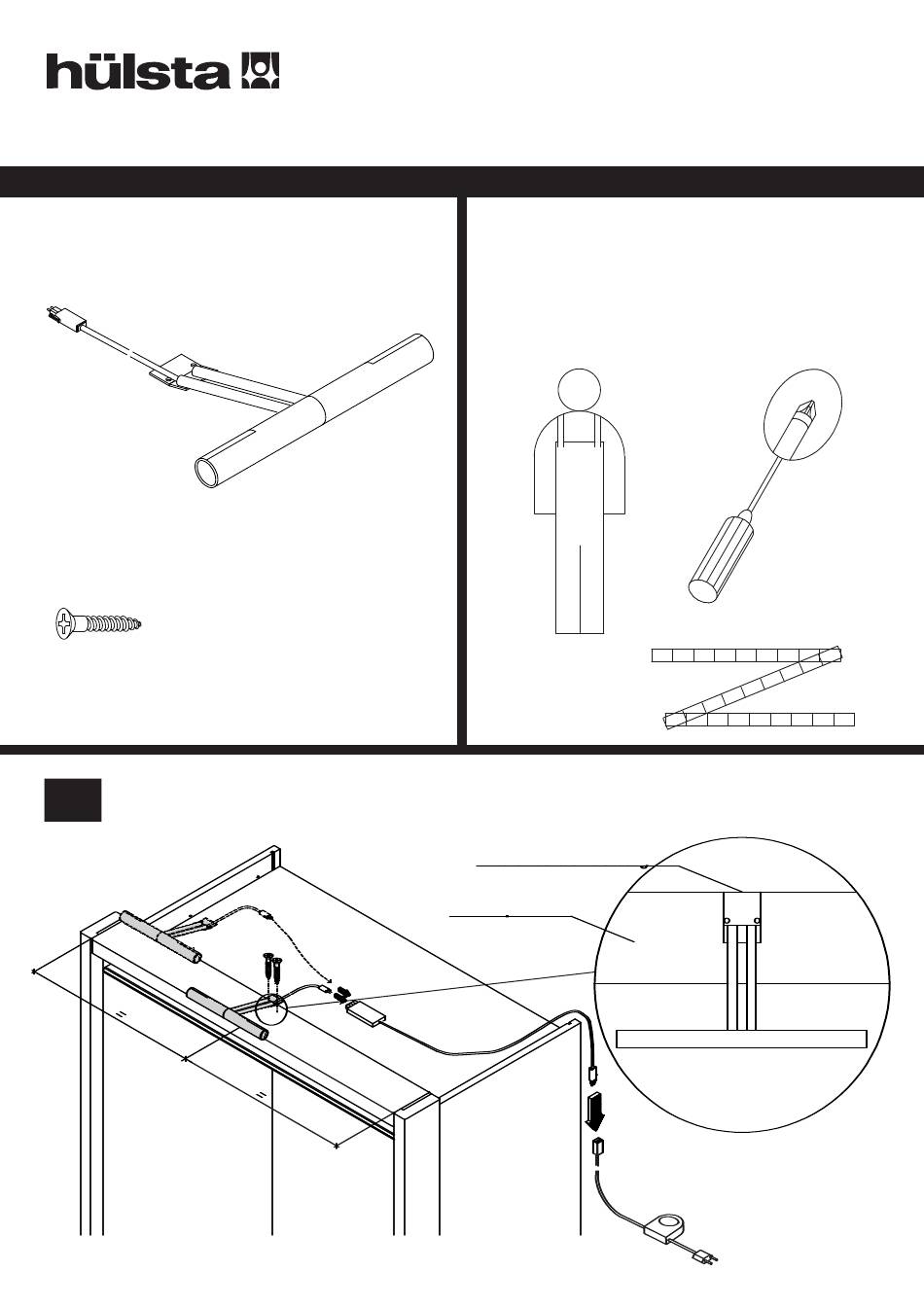 hülsta