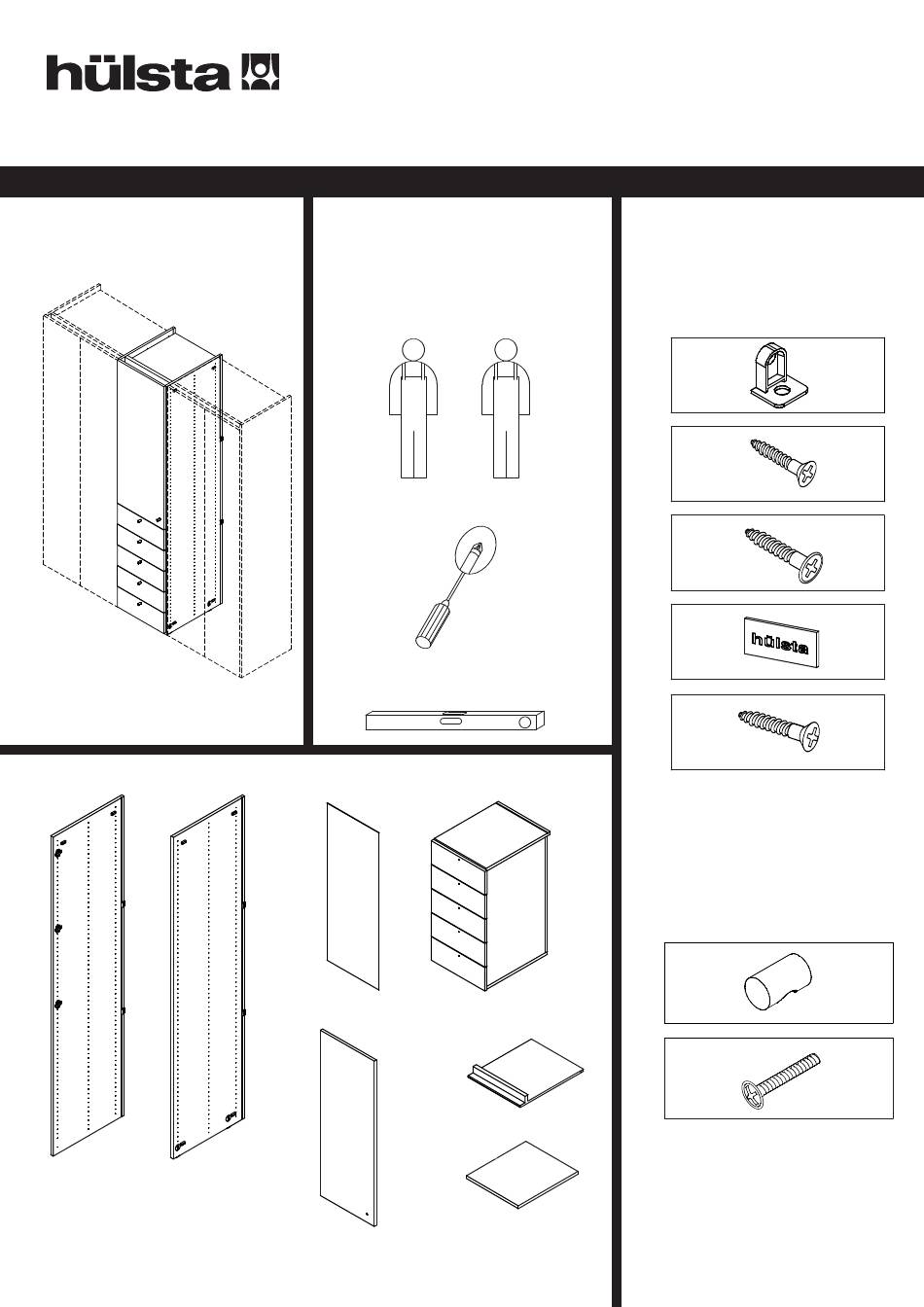 hülsta

hülsta