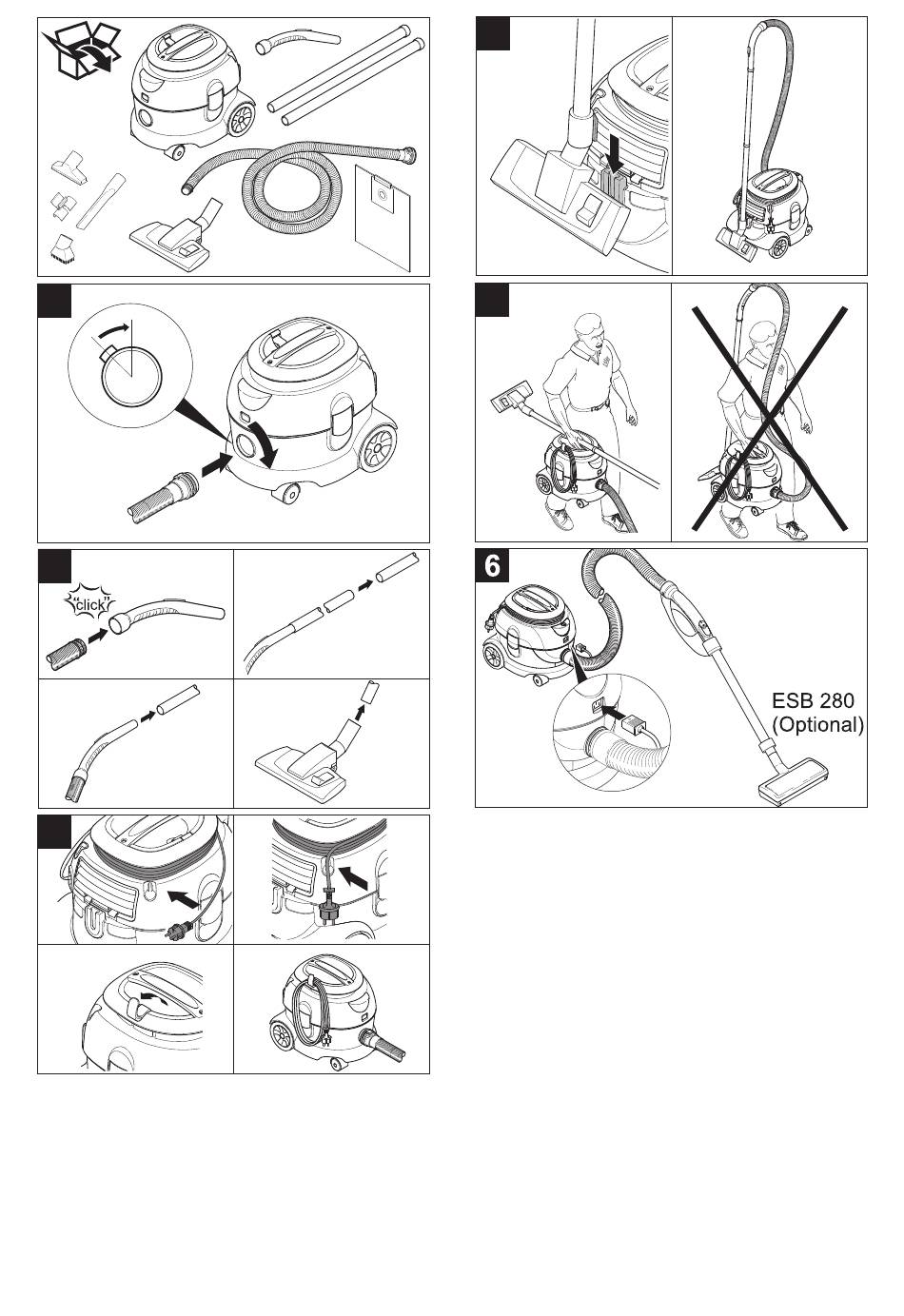 "click"

6

ESB 280
(Optional)