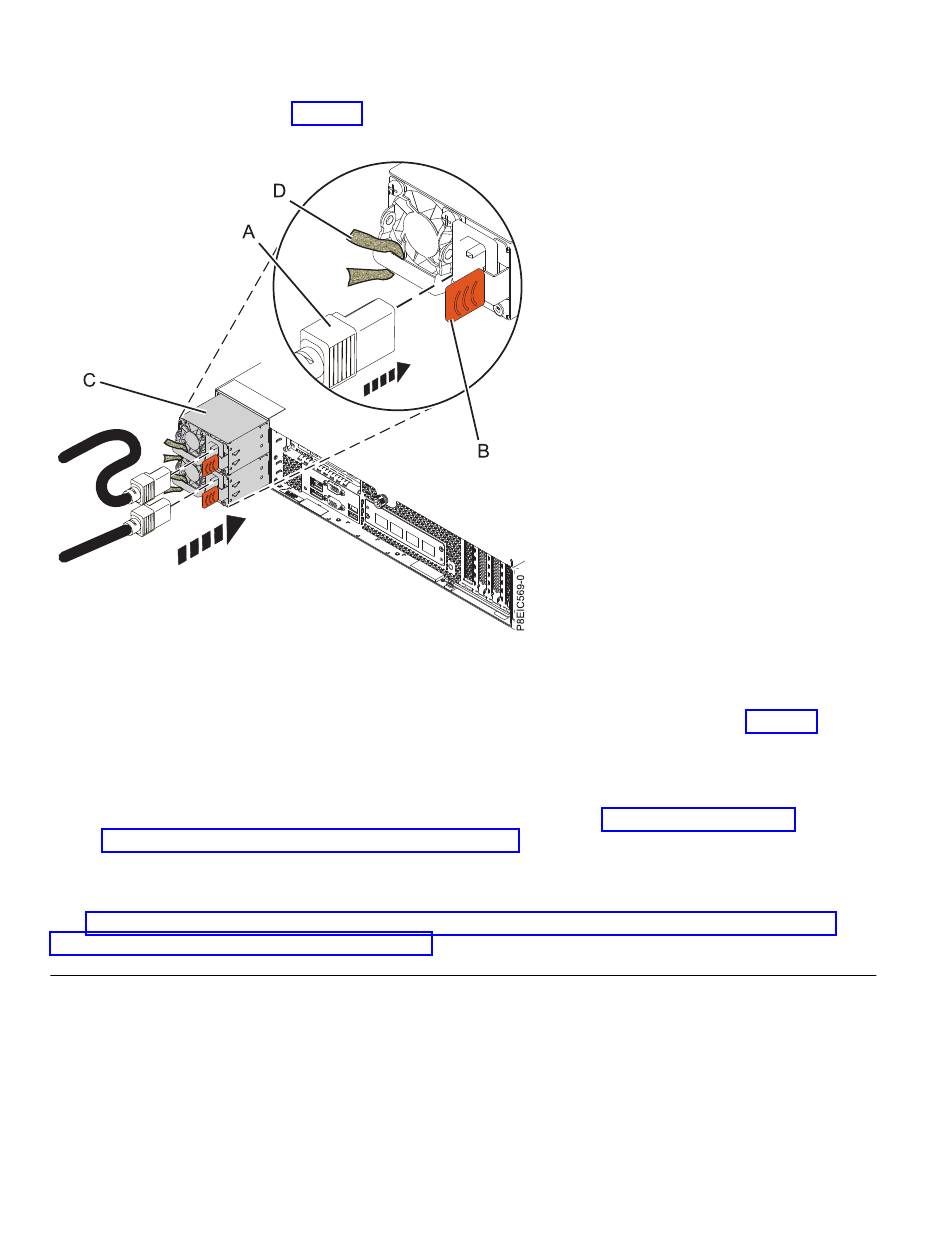 D

A

C

B

P8EIC569-0