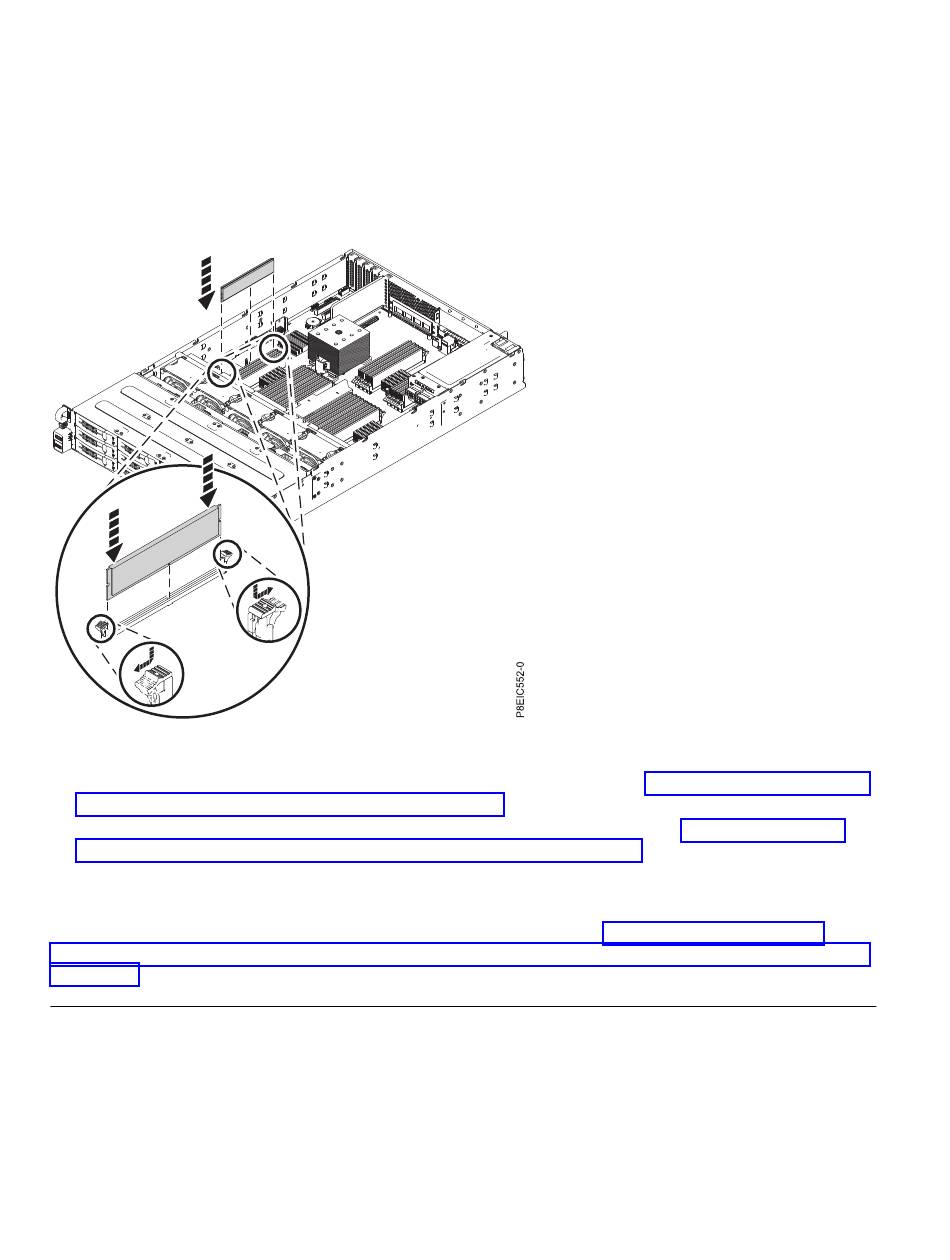 P8EIC552-0