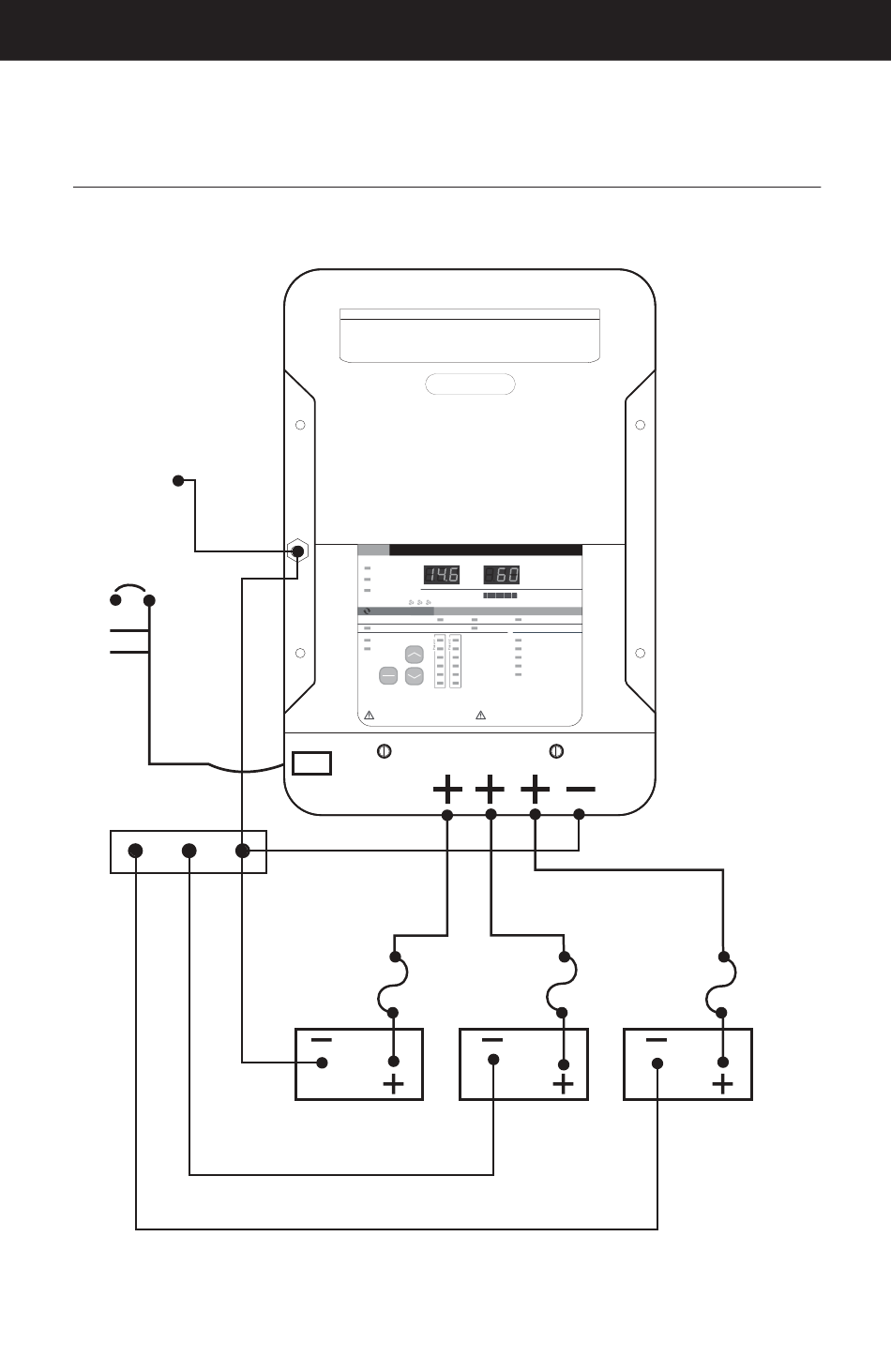 14.6 60