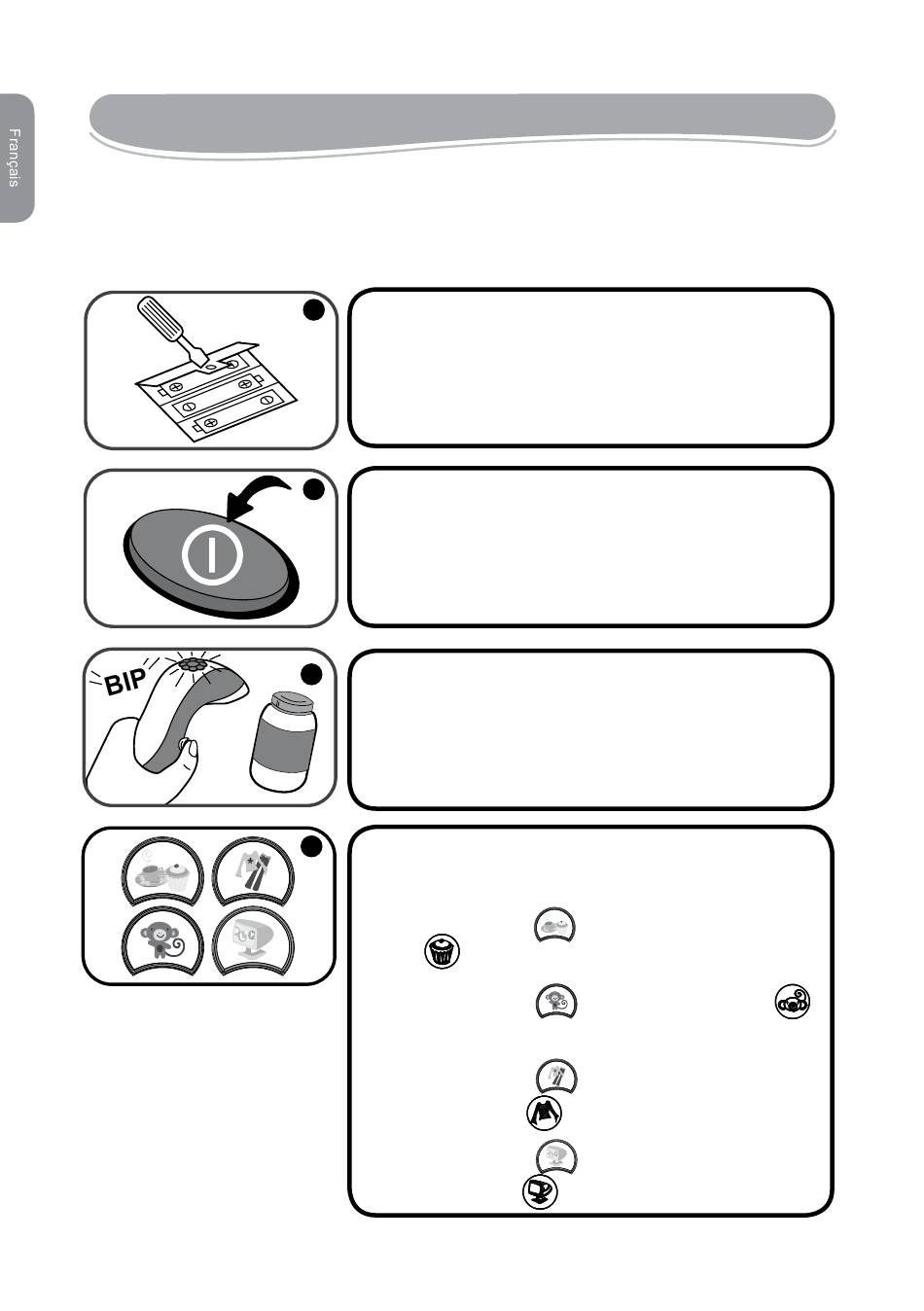 Français

BIP