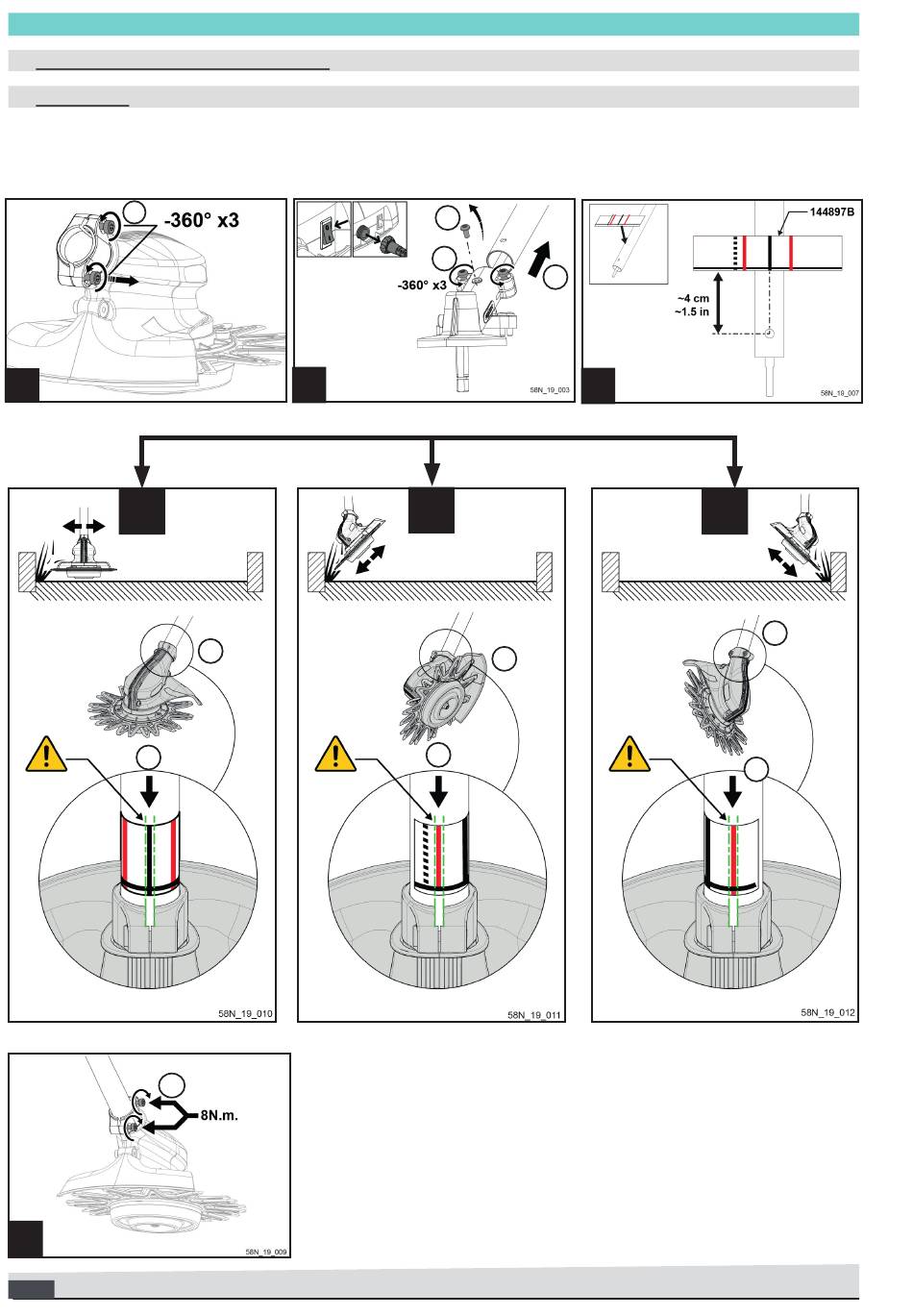 -360° x3

-360° x3

58N_19_003

144897B

~4 cm
~1.5 in

58N_18_007

58N_19_010

58N_19_011

58N_19_012

8N.m.

58N_19_009