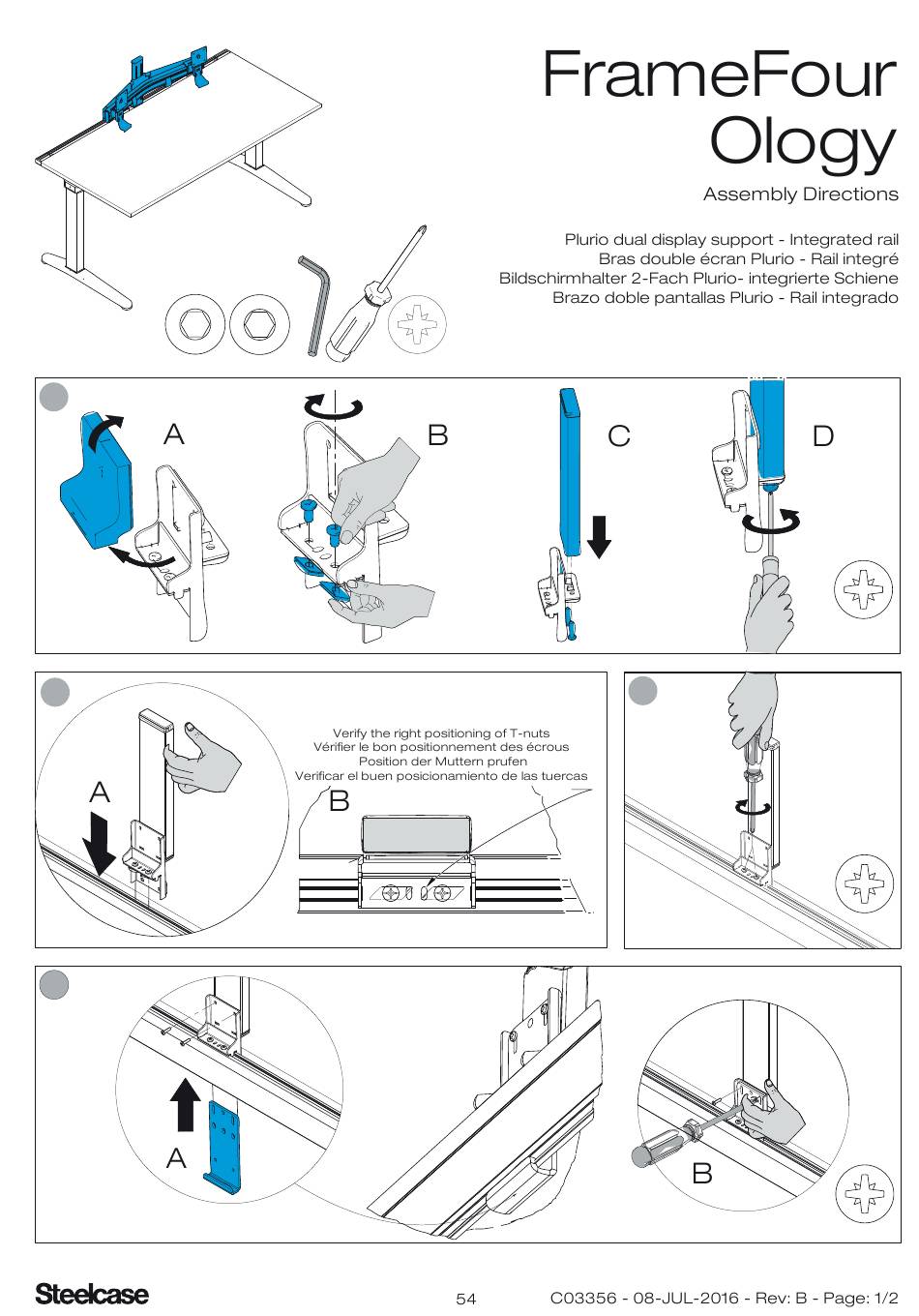 FrameFour
Ology

Assembly Directions

Plurio dual display support - Integrated rail
Bras double écran Plurio - Rail integré
Bildschirmhalter 2-Fach Plurio- integrierte Schiene
Brazo doble pantallas Plurio - Rail integrado

A
B
C
D

A
Verify the right positioning of T-nuts
Vérifier le bon positionnement des écrous
Position der Muttern prufen
Verificar el buen posicionamiento de las tuercas
B

A
B

Steelcase
54
C03356 - 08-JUL-2016 - Rev: B - Page: 1/2