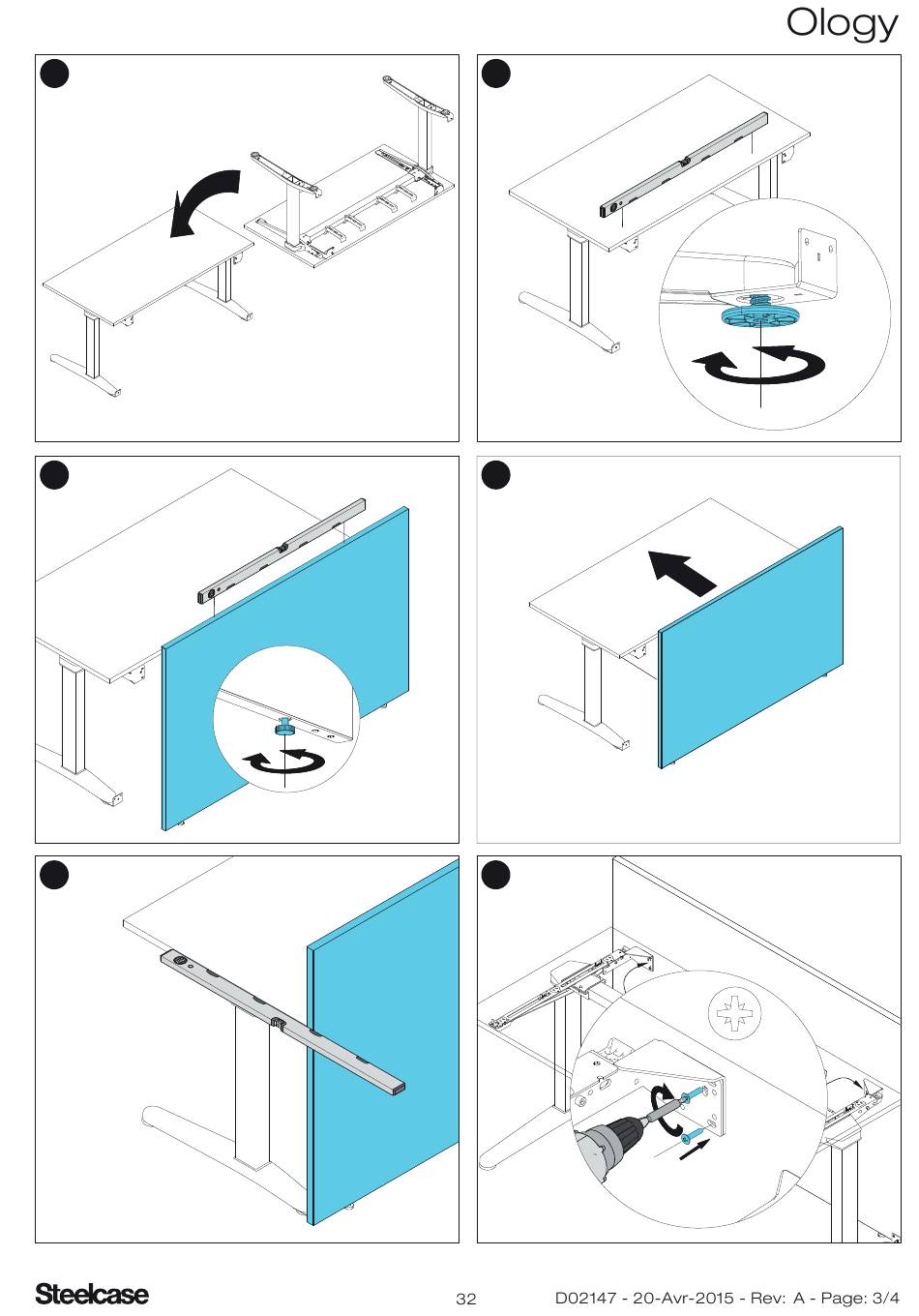 Ology

Steelcase

32

D02147 - 20-Avr-2015 - Rev: A - Page: 3/4