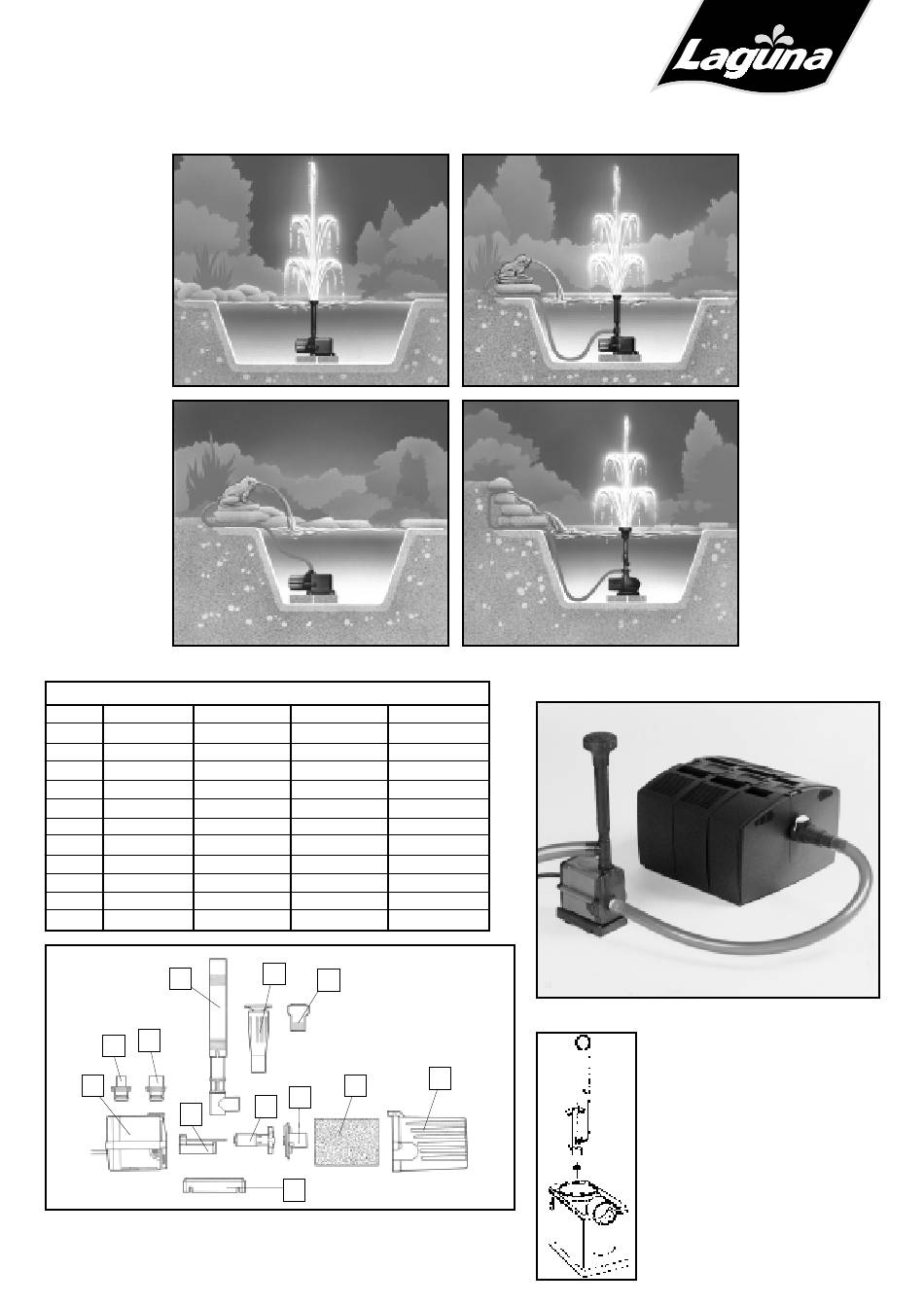 Laguna