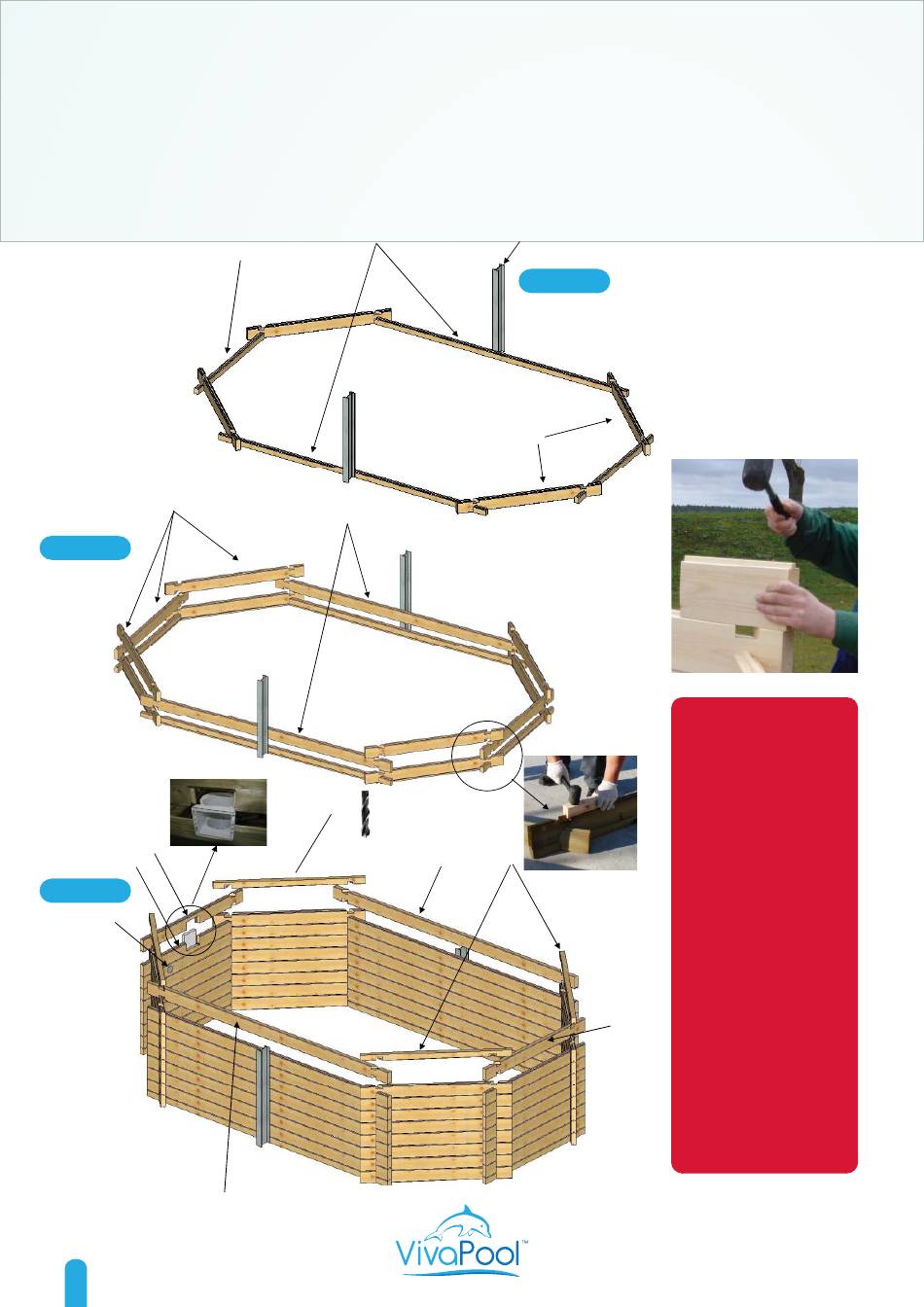 VivaPool™